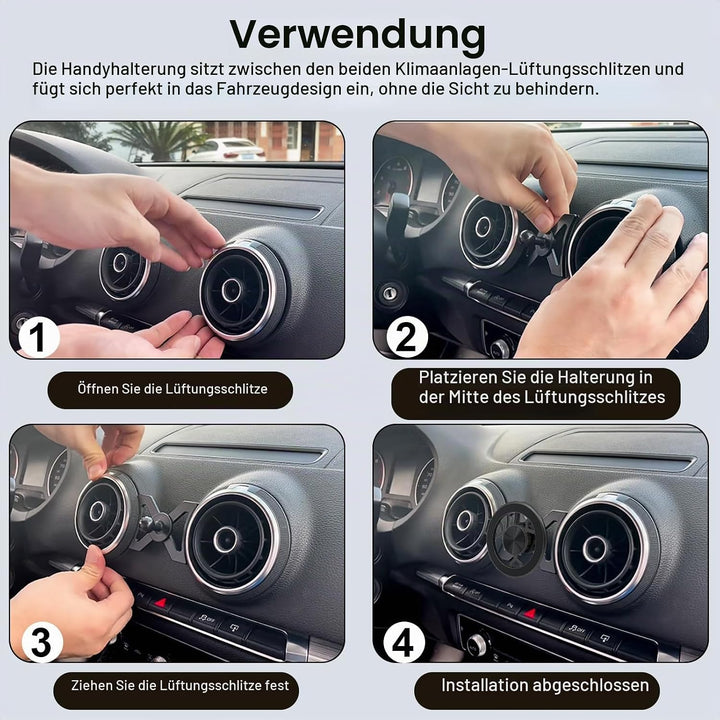 Verwendung

Die Handyhalterung sitzt zwischen den beiden Klimaanlagen-Lüftungsschlitzen und fügt sich perfekt in das Fahrzeugdesign ein, ohne die Sicht zu behindern.

1

Öffnen Sie die Lüftungsschlitze

2

Platzieren Sie die Halterung in der Mitte des Lüftungsschlitzes

3

Ziehen Sie die Lüftungsschlitze fest

4

Installation abgeschlossen