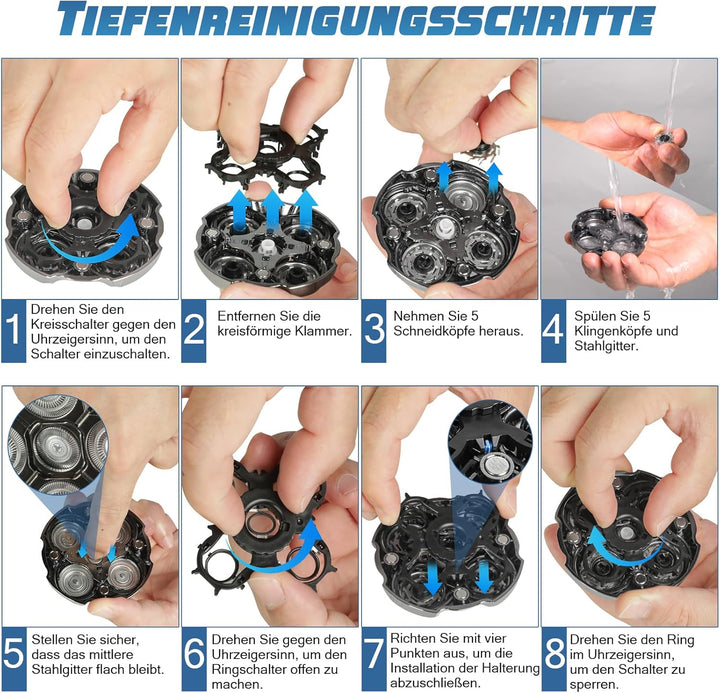 TIEFENREINIGUNGSSCHRITTE

1 Drehen Sie den Kreisschalter gegen den Uhrzeigersinn, um den Schalter einzuschalten.

2 Entfernen Sie die kreisförmige Klammer.

3 Nehmen Sie 5 Schneidköpfe heraus.

4 Spülen Sie 5 Klingenköpfe und Stahlgitter.

5 Stellen Sie sicher, dass das mittlere Stahlgitter flach bleibt.

6 Drehen Sie gegen den Uhrzeigersinn, um den Ringschalter offen zu machen.

7 Richten Sie mit vier Punkten aus, um die Installation der Halterung abzuschließen.

8 Drehen Sie den Ring im Uhrzeigersinn, um den Schalter zu sperren.