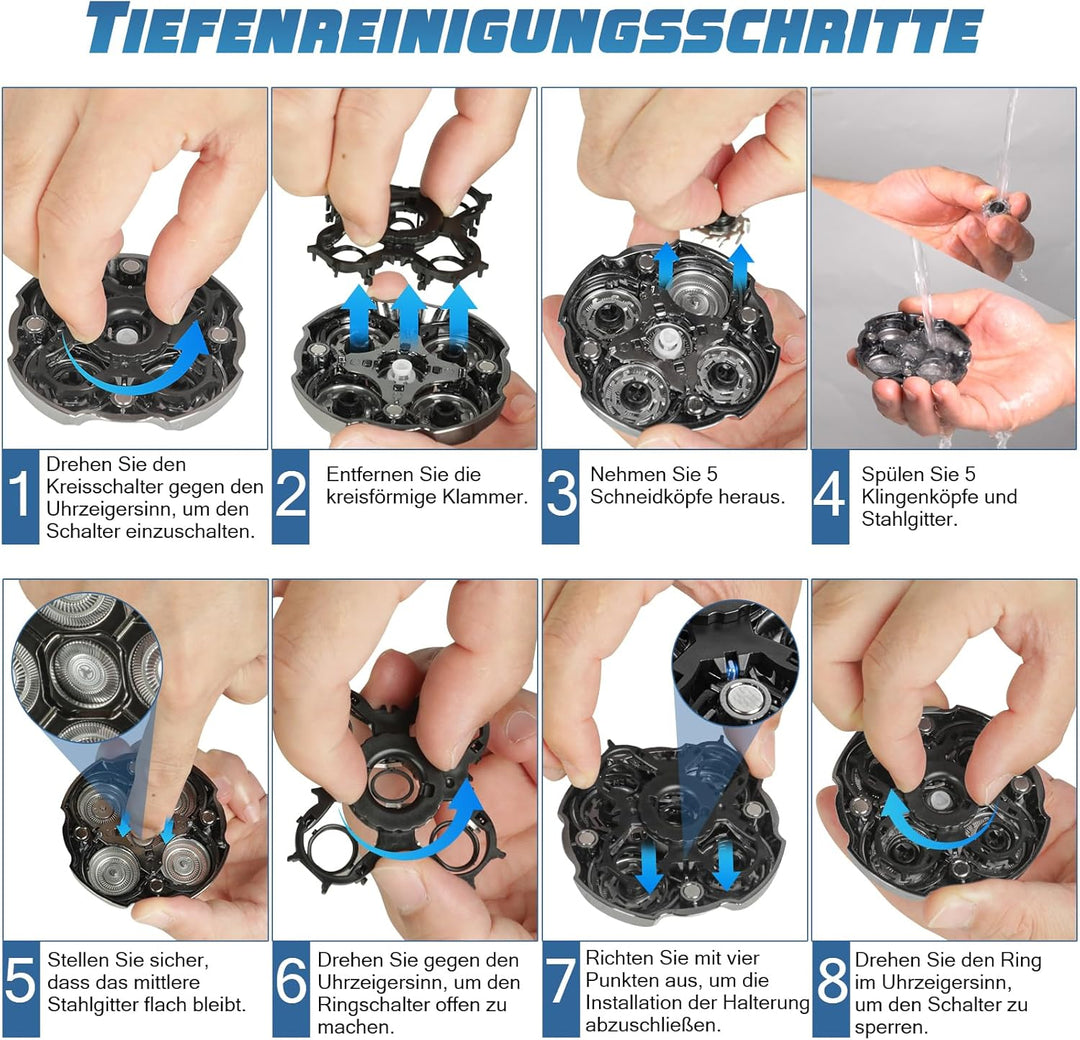 TIEFENREINIGUNGSSCHRITTE

1 Drehen Sie den Kreisschalter gegen den Uhrzeigersinn, um den Schalter einzuschalten.

2 Entfernen Sie die kreisförmige Klammer.

3 Nehmen Sie 5 Schneidköpfe heraus.

4 Spülen Sie 5 Klingenköpfe und Stahlgitter.

5 Stellen Sie sicher, dass das mittlere Stahlgitter flach bleibt.

6 Drehen Sie gegen den Uhrzeigersinn, um den Ringschalter offen zu machen.

7 Richten Sie mit vier Punkten aus, um die Installation der Halterung abzuschließen.

8 Drehen Sie den Ring im Uhrzeigersinn, um den Schalter zu sperren.