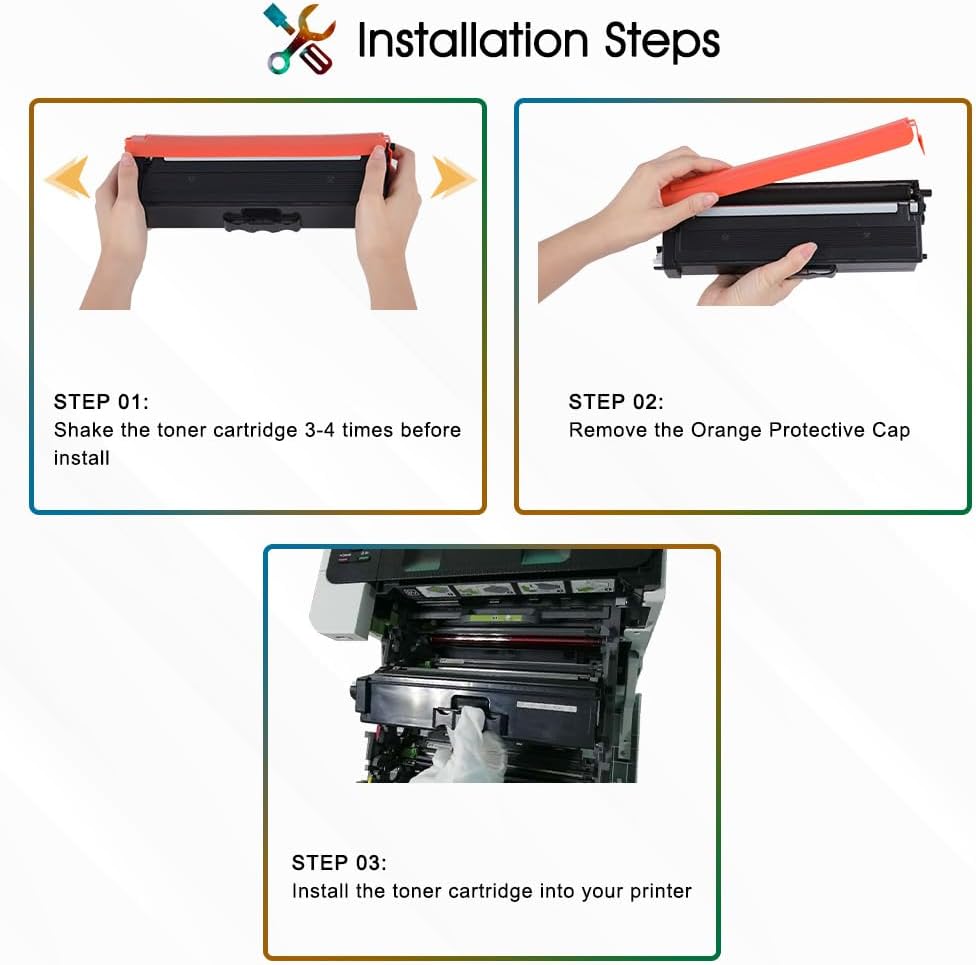 Installation Steps

STEP 01:
Shake the toner cartridge 3-4 times before install

STEP 02:
Remove the Orange Protective Cap

STEP 03:
Install the toner cartridge into your printer