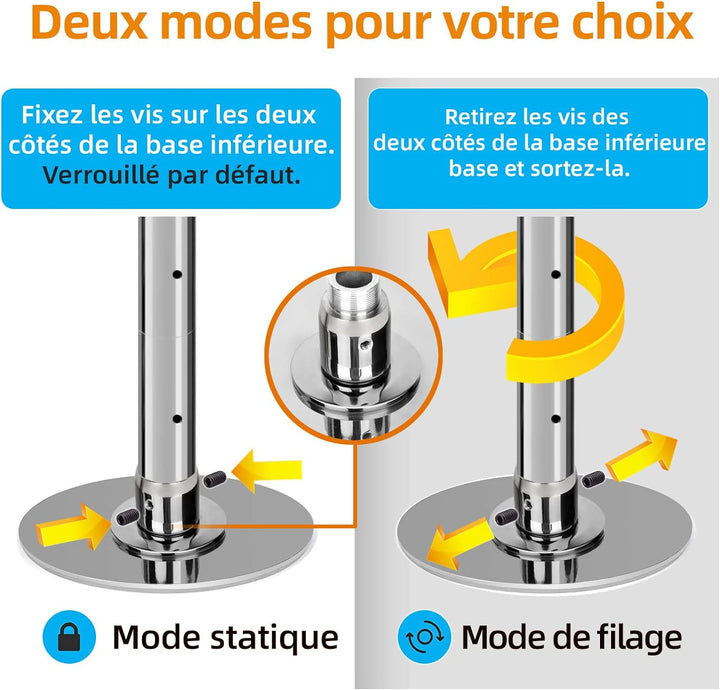 Deux modes pour votre choix

Fixez les vis sur les deux côtés de la base inférieure. Verrouillé par défaut.

Retirez les vis des deux côtés de la base inférieure base et sortez-la.

Mode statique

Mode de filage