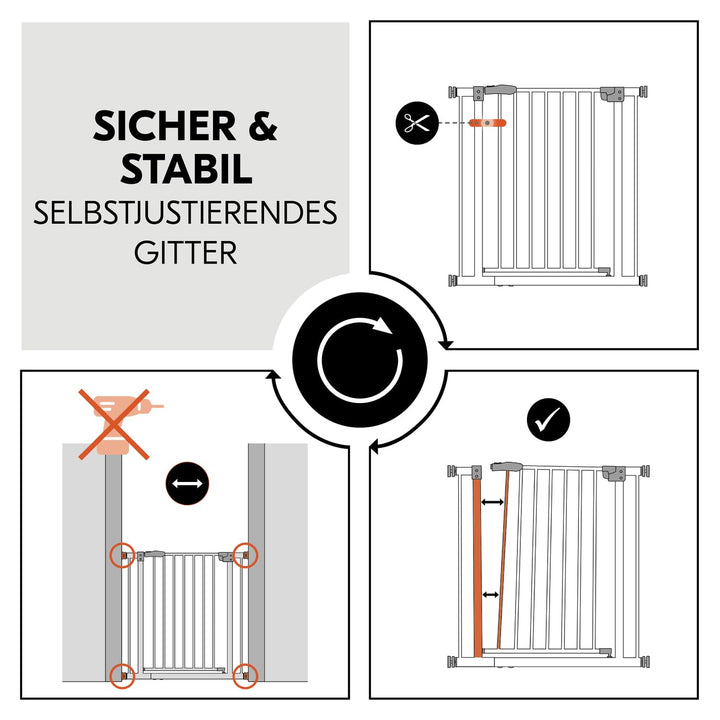 SICHER &
STABIL
SELBSTJUSTIERENDES
GITTER