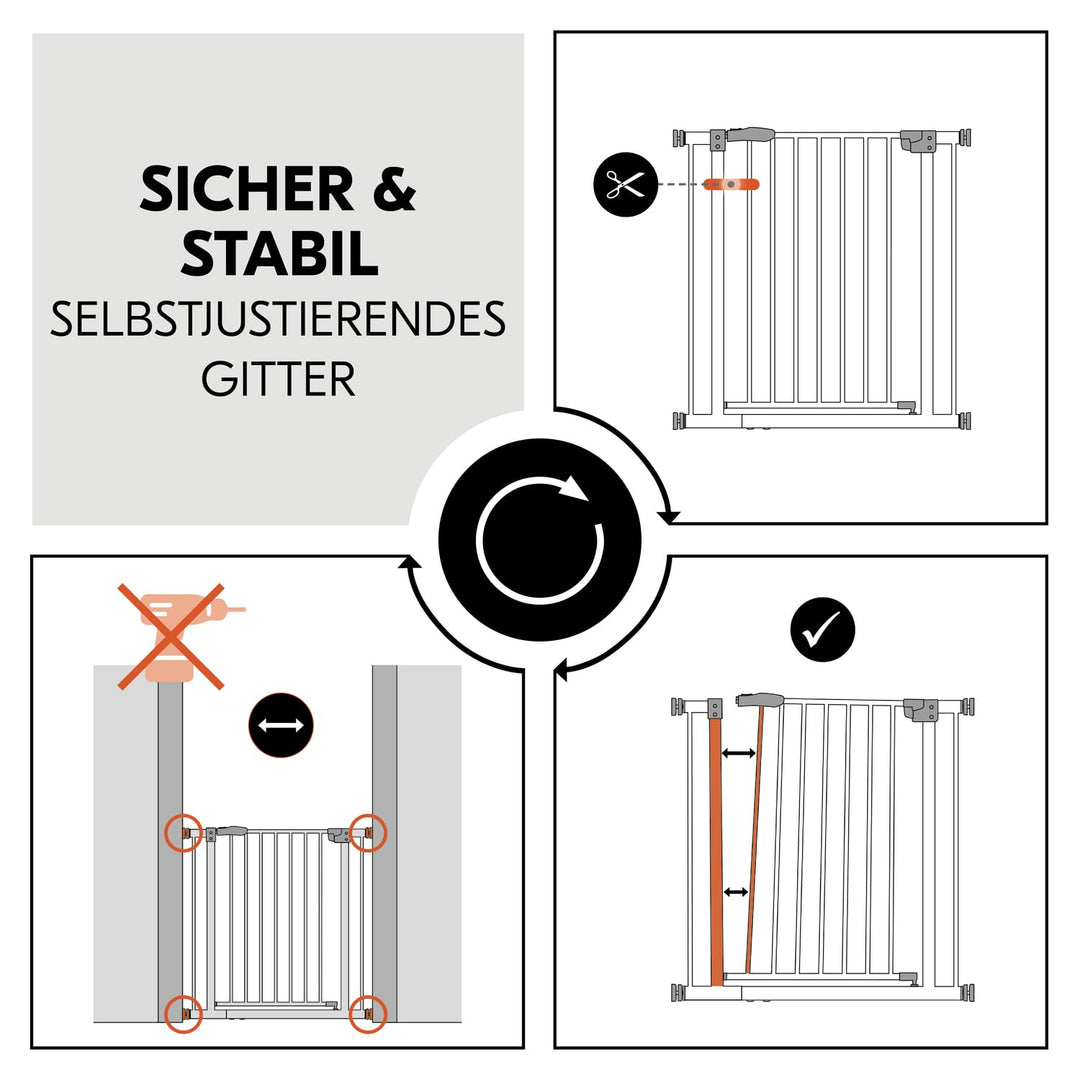 SICHER &
STABIL
SELBSTJUSTIERENDES
GITTER