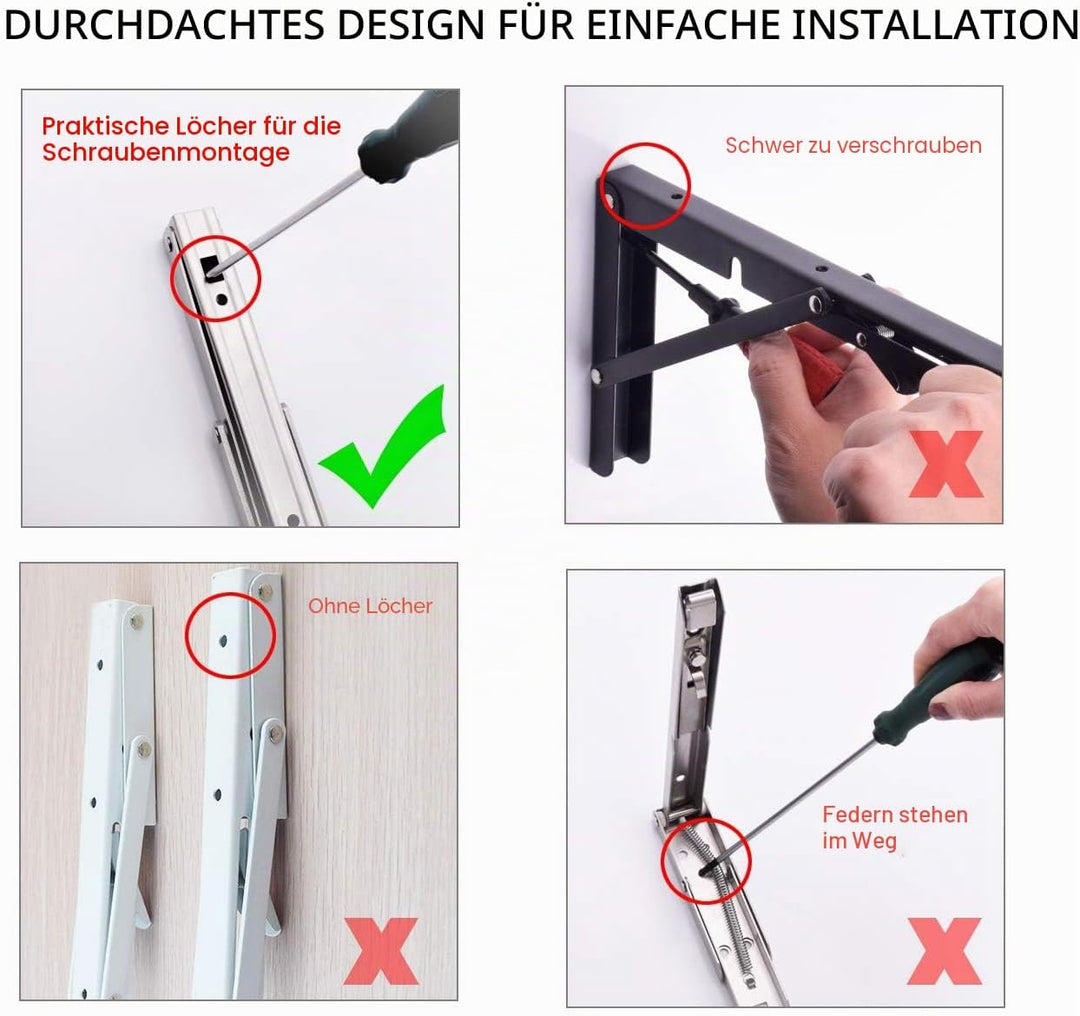 DURCHDACHTES DESIGN FÜR EINFACHE INSTALLATION

Praktische Löcher für die Schraubenmontage

Schwer zu verschrauben

Ohne Löcher

Federn stehen im Weg