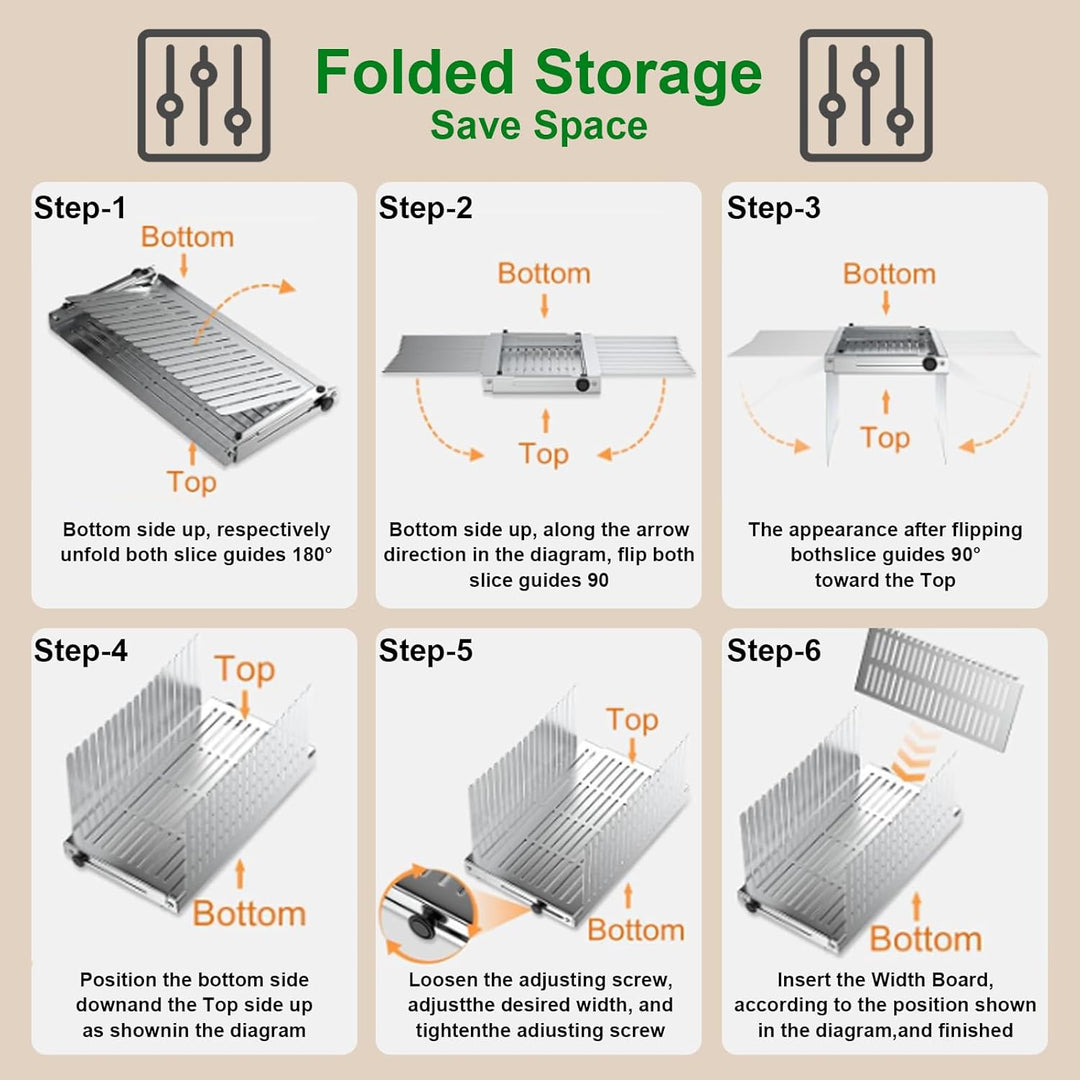 Folded Storage
Save Space

Step-1
Bottom
Top
Bottom side up, respectively unfold both slice guides 180°

Step-2
Bottom
Top
Bottom side up, along the arrow direction in the diagram, flip both slice guides 90

Step-3
Bottom
Top
The appearance after flipping bothslice guides 90° toward the Top

Step-4
Top
Bottom
Position the bottom side downand the Top side up as shownin the diagram

Step-5
Top
Bottom
Loosen the adjusting screw, adjustthe desired width, and tightenthe adiusting screw

Step-6
Bottom
Insert the Width Board, according to the position shown in the diagram,and finished