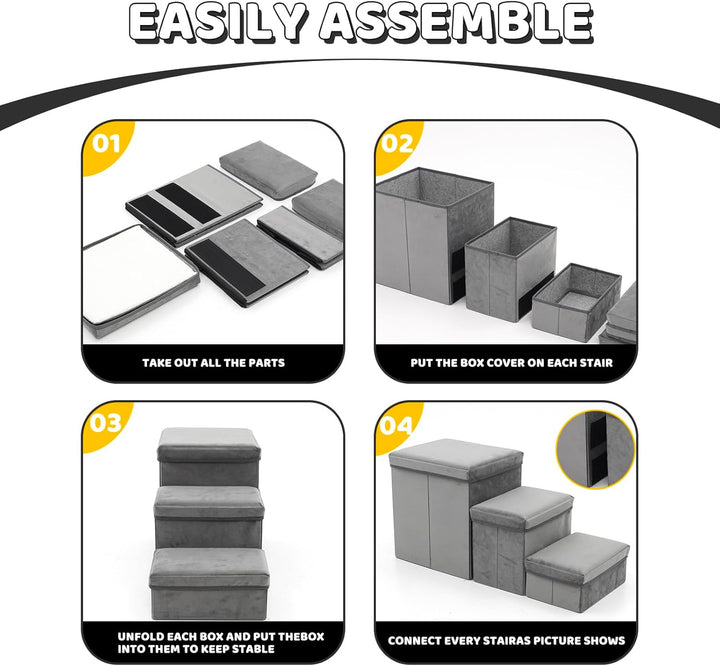 EASILY ASSEMBLE

01

TAKE OUT ALL THE PARTS

02

PUT THE BOX COVER ON EACH STAIR

03

UNFOLD EACH BOX AND PUT THEBOX INTO THEM TO KEEP STABLE

04

CONNECT EVERY STAIRAS PICTURE SHOWS