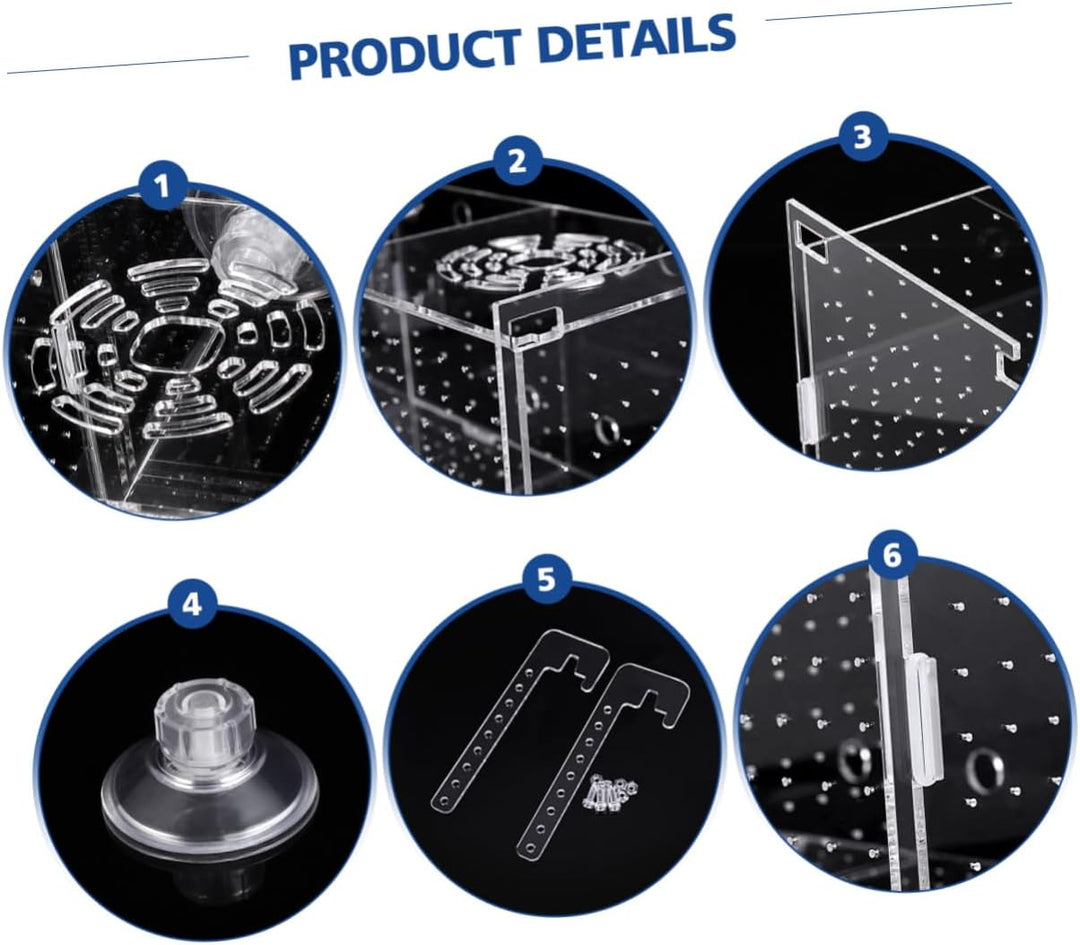 PRODUCT DETAILS

1

2

3

4

5

6