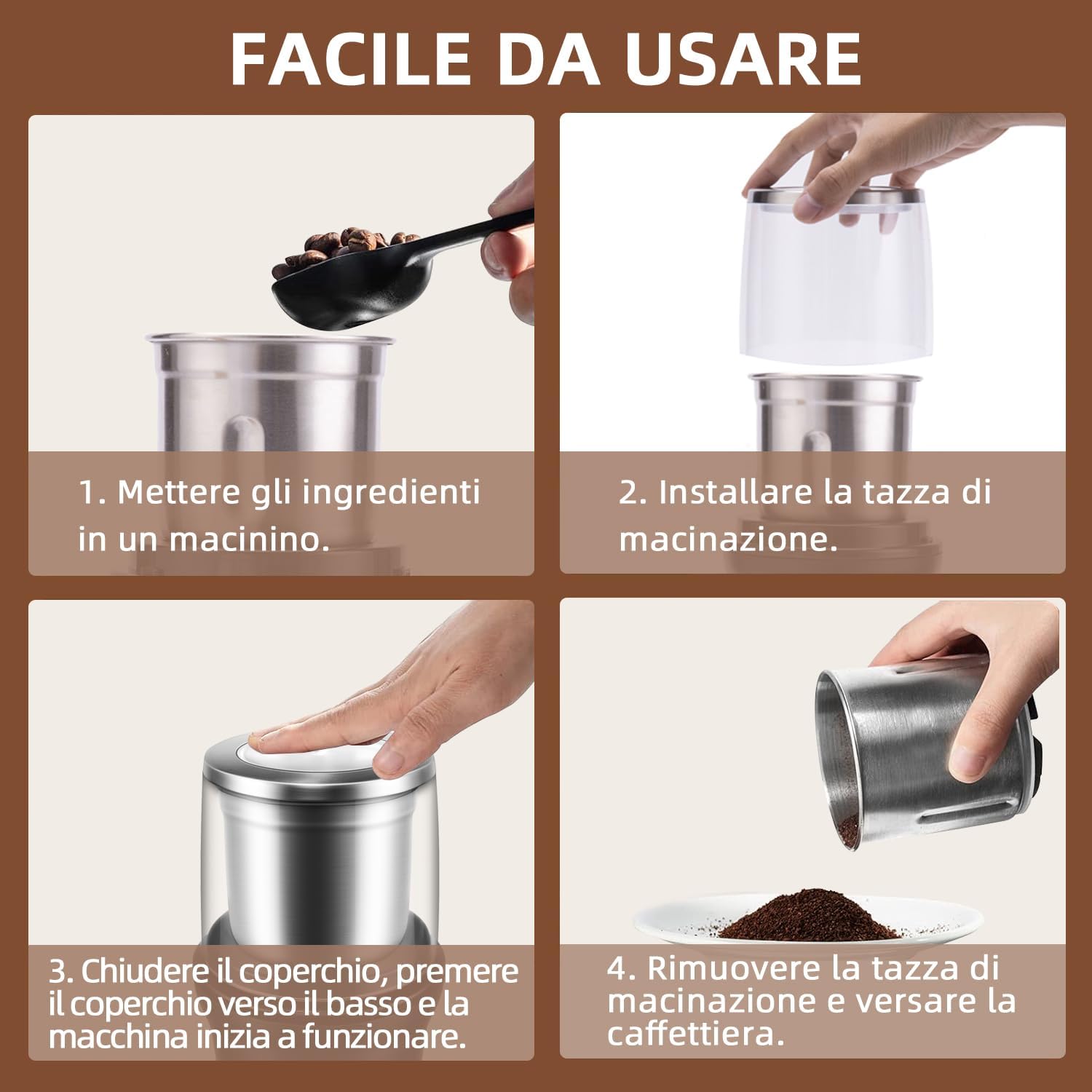 FACILE DA USARE

1. Mettere gli ingredienti in un macinino.

2. Installare la tazza di macinazione.

3. Chiudere il coperchio, premere il coperchio verso il basso e la macchina inizia a funzionare.

4. Rimuovere la tazza di macinazione e versare la caffettiera.