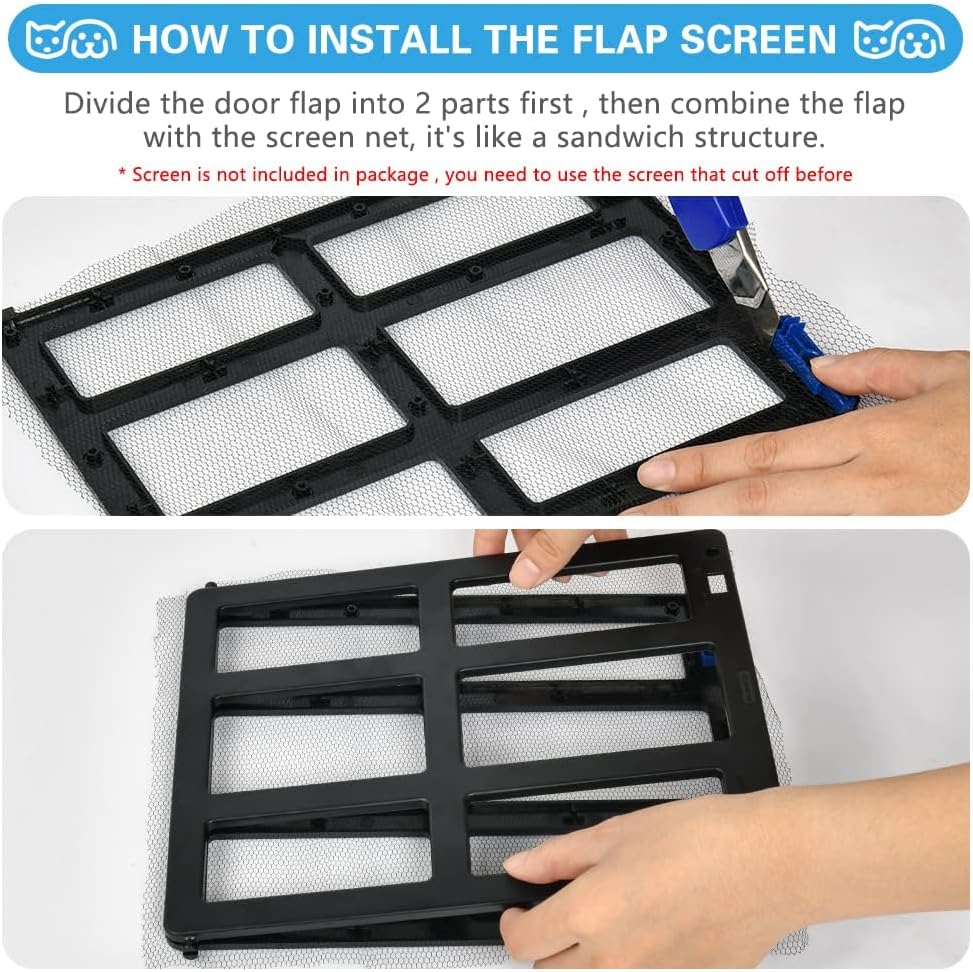 HOW TO INSTALL THE FLAP SCREEN

Divide the door flap into 2 parts first , then combine the flap with the screen net, it's like a sandwich structure.

* Screen is not included in package , you need to use the screen that cut off before