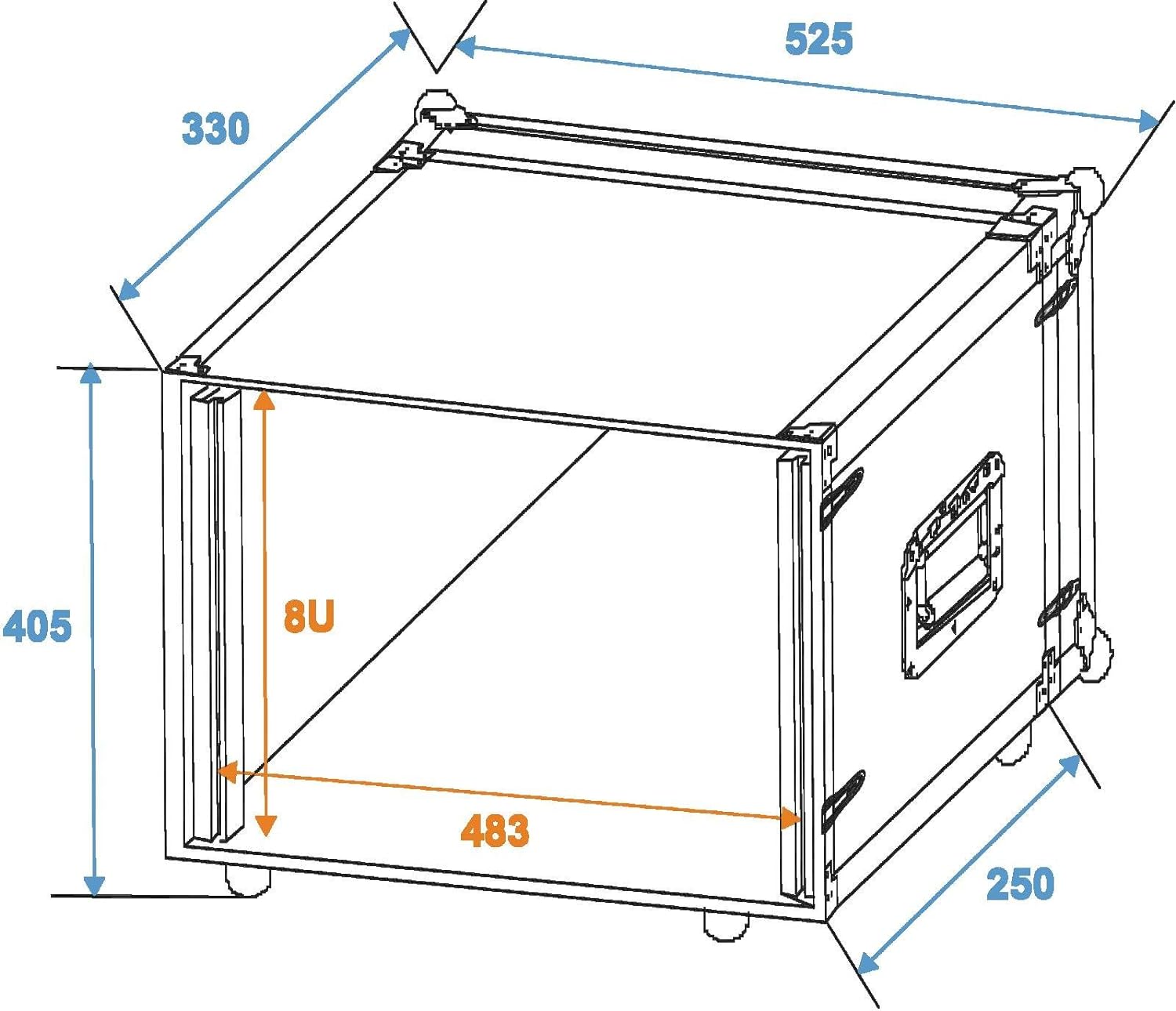 525
330
405
8U
483
250