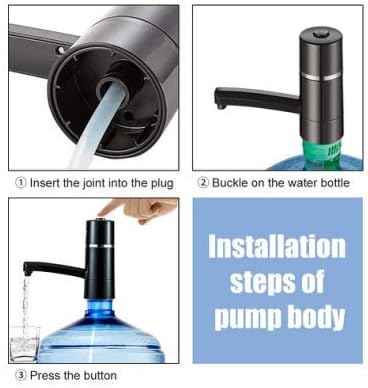 ① Insert the joint into the plug

② Buckle on the water bottle

③ Press the button

Installation steps of pump body