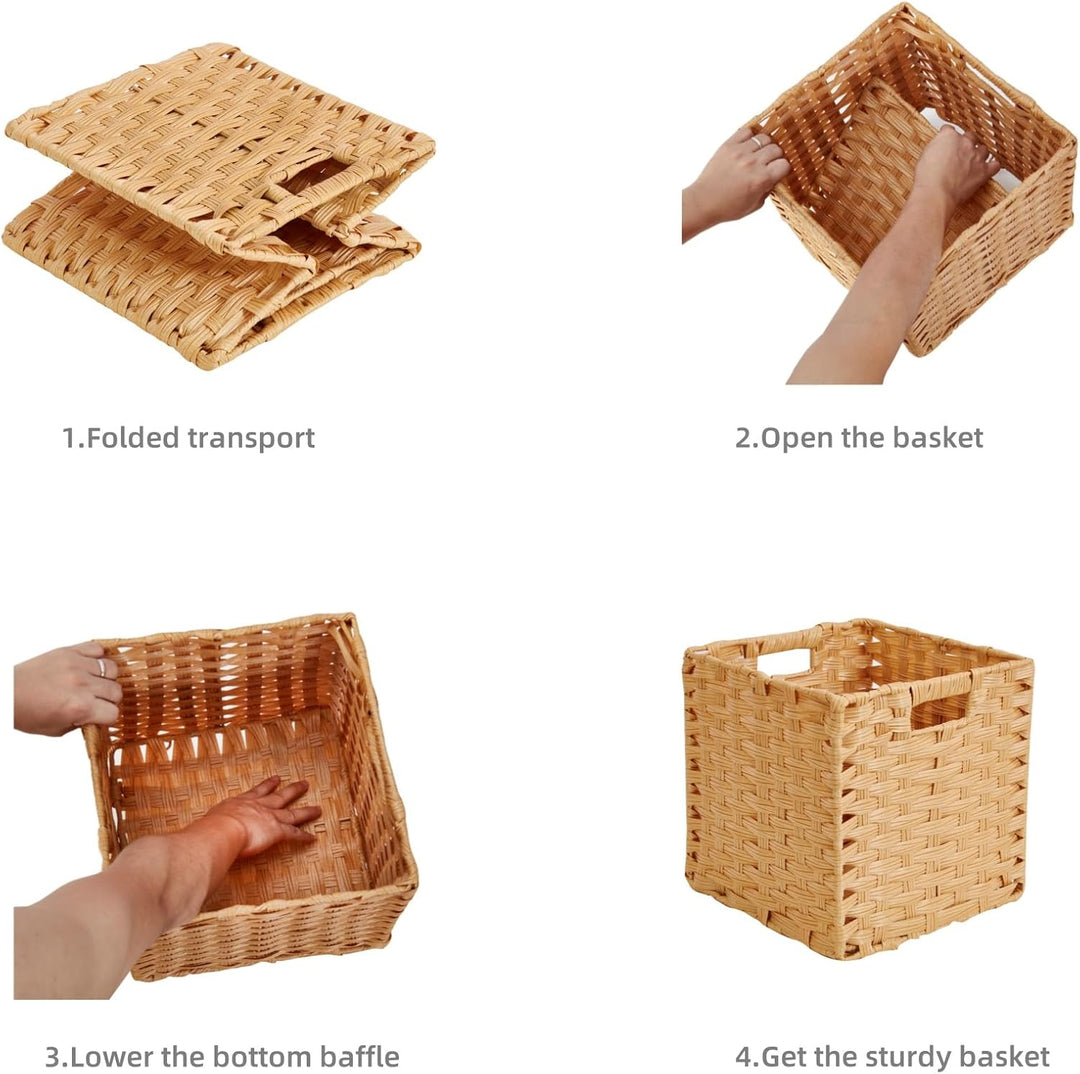 1.Folded transport

2.Open the basket

3.Lower the bottom baffle

4.Get the sturdy basket