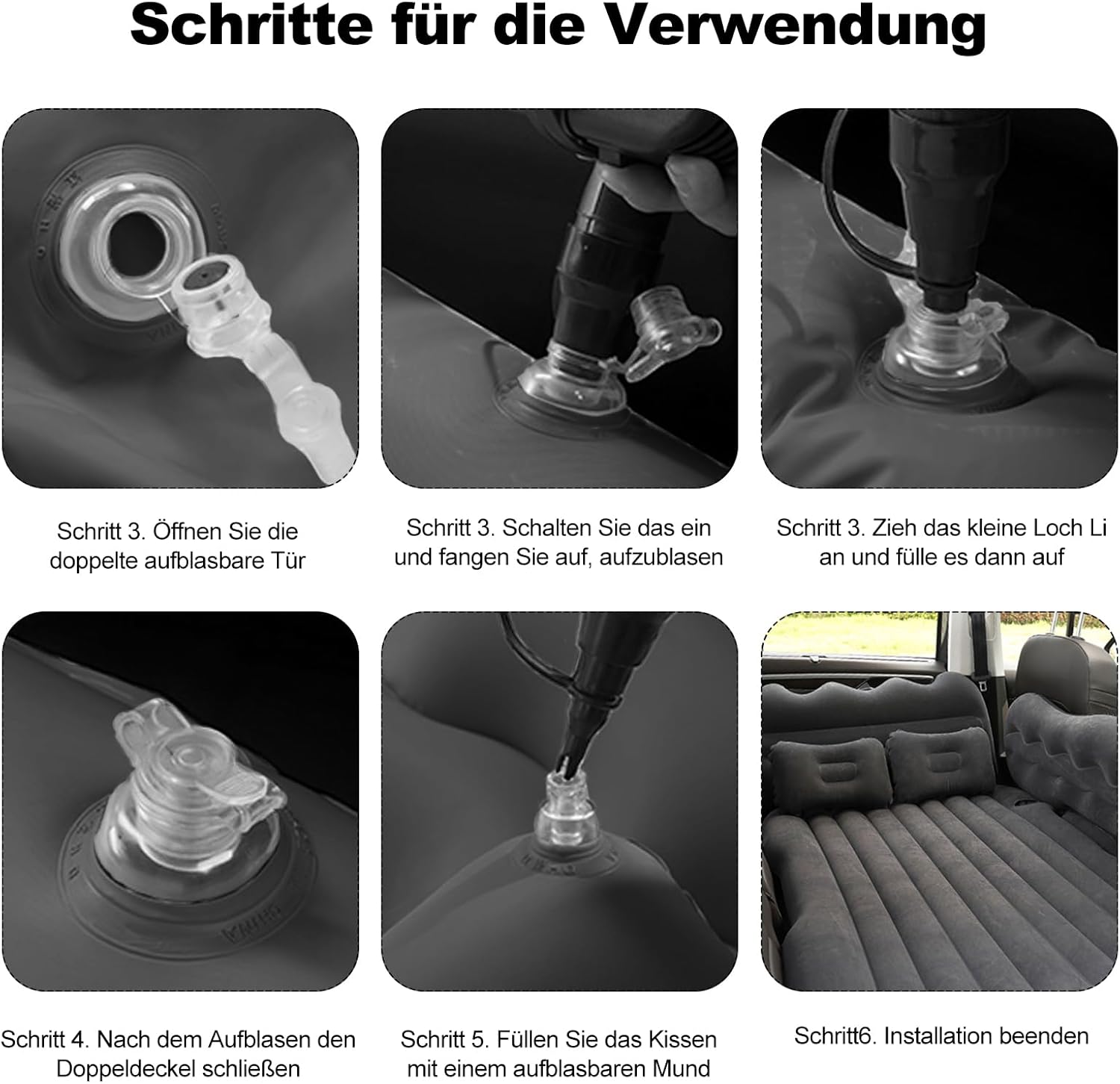 Schritte für die Verwendung

Schritt 3. Öffnen Sie die doppelte aufblasbare Tür

Schritt 3. Schalten Sie das ein und fangen Sie auf, aufzublasen

Schritt 3. Zieh das kleine Loch Li an und fülle es dann auf

Schritt 4. Nach dem Aufblasen den Doppeldeckel schließen

Schritt 5. Füllen Sie das Kissen mit einem aufblasbaren Mund

Schritt6. Installation beenden