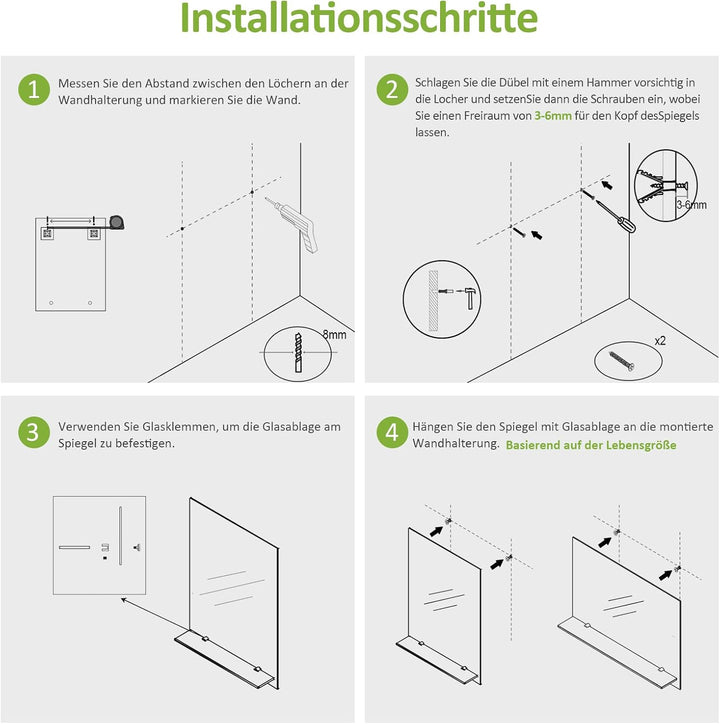 Installationsschritte

1 Messen Sie den Abstand zwischen den Löchern an der Wandhalterung und markieren Sie die Wand.

8mm

2 Schlagen Sie die Dübel mit einem Hammer vorsichtig in die Locher und setzenSie dann die Schrauben ein, wobei Sie einen Freiraum von 3-6mm für den Kopf desSpiegels lassen.

3-6mm

x2

3 Verwenden Sie Glasklemmen, um die Glasablage am Spiegel zu befestigen.

4 Hängen Sie den Spiegel mit Glasablage an die montierte Wandhalterung. Basierend auf der Lebensgröße