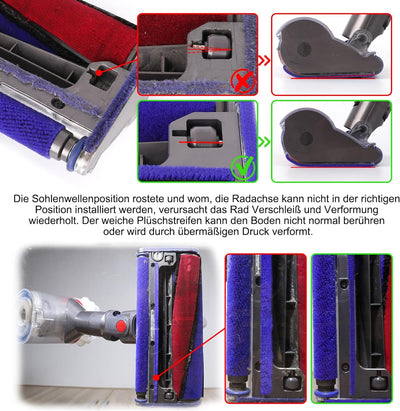 Die Sohlenwellenposition rostete und wom, die Radachse kann nicht in der richtigen Position installiert werden, verursacht das Rad Verschleiß und Verformung wiederholt. Der weiche Plüschstreifen kann den Boden nicht normal berühren oder wird durch übermäßigen Druck verformt.