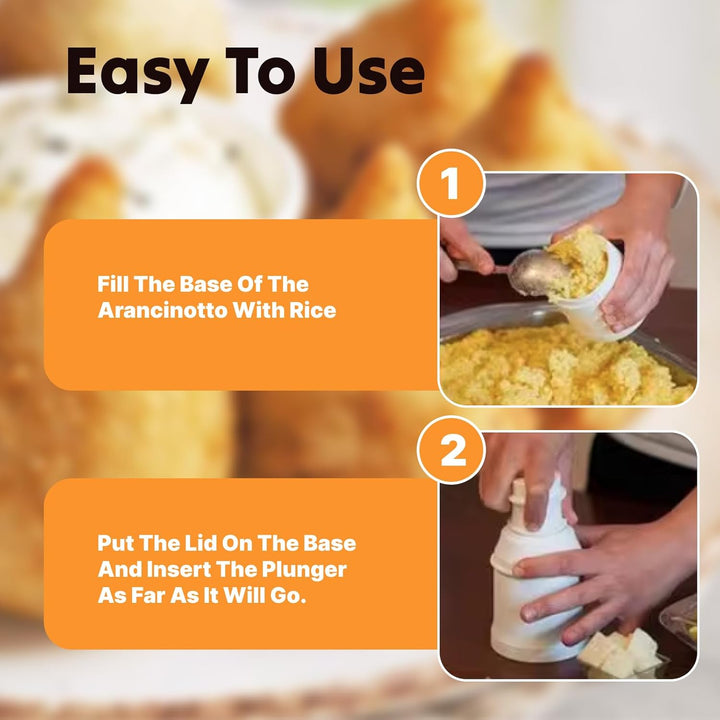 Easy To Use

1

Fill The Base Of The Arancinotto With Rice

2

Put The Lid On The Base And Insert The Plunger As Far As It Will Go.