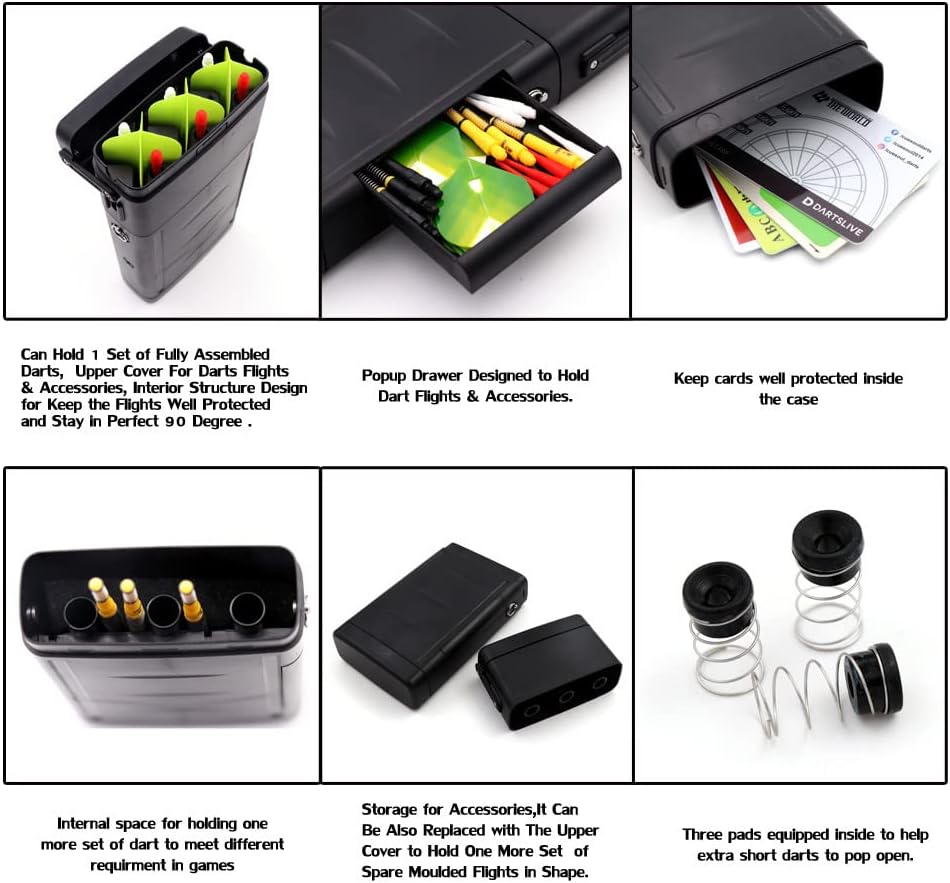 THEWORLD

DARTSLIVE

ABC

Can Hold 1 Set of Fully Assembled Darts, Upper Cover For Darts Flights & Accessories, Interior Structure Design for Keep the Flights Well Protected and Stay in Perfect 90 Degree .

Popup Drawer Designed to Hold Dart Flights & Accessories.

Keep cards well protected inside the case

Internal space for holding one more set of dart to meet different requirment in games

Storage for Accessories,It Can Be Also Replaced with The Upper Cover to Hold One More Set of Spare Moulded Flights in Shape.

Three pads equipped inside to help extra short darts to pop open.