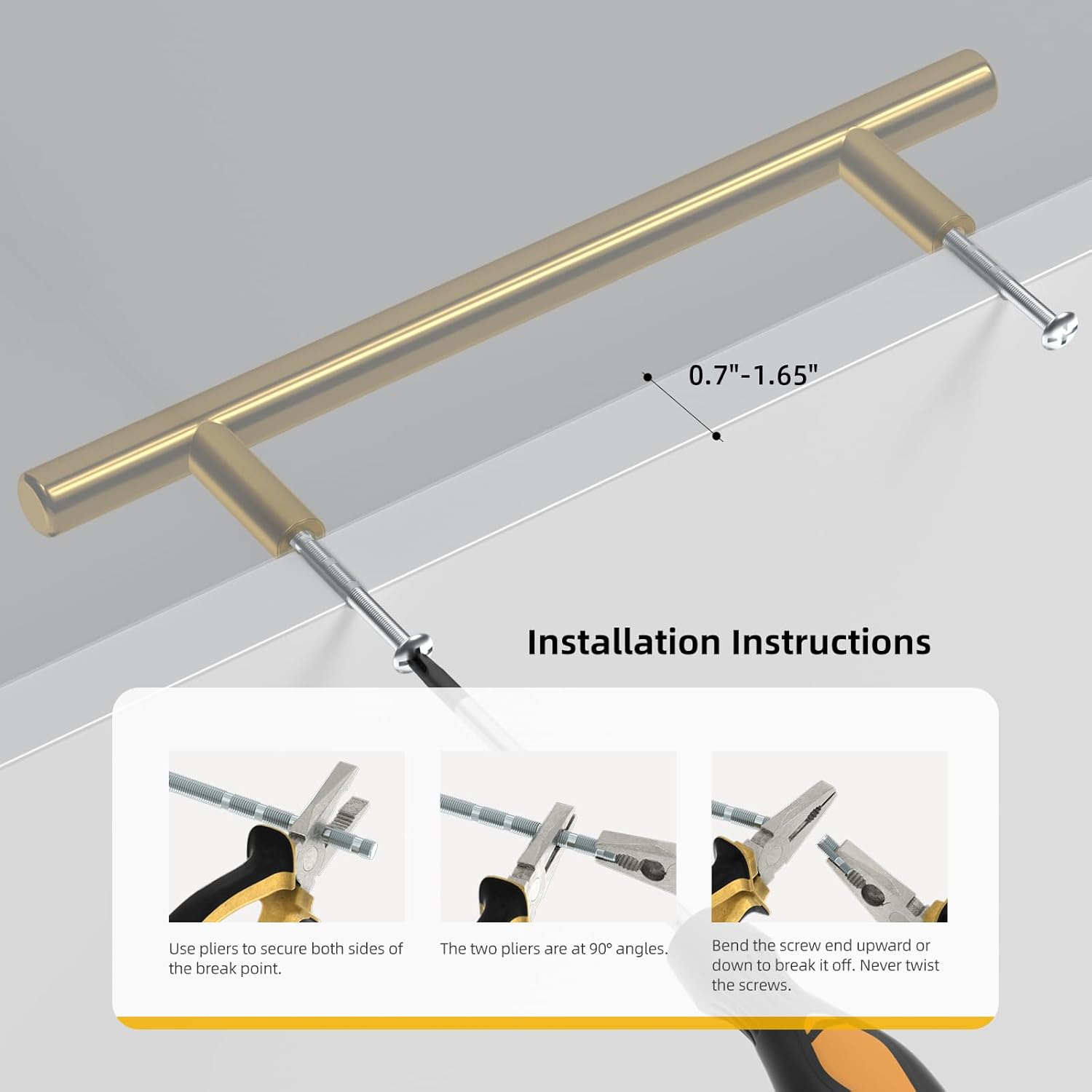 0.7"-1.65"

Installation Instructions

Use pliers to secure both sides of the break point.

The two pliers are at 90° angles.

Bend the screw end upward or down to break it off. Never twist the screws.