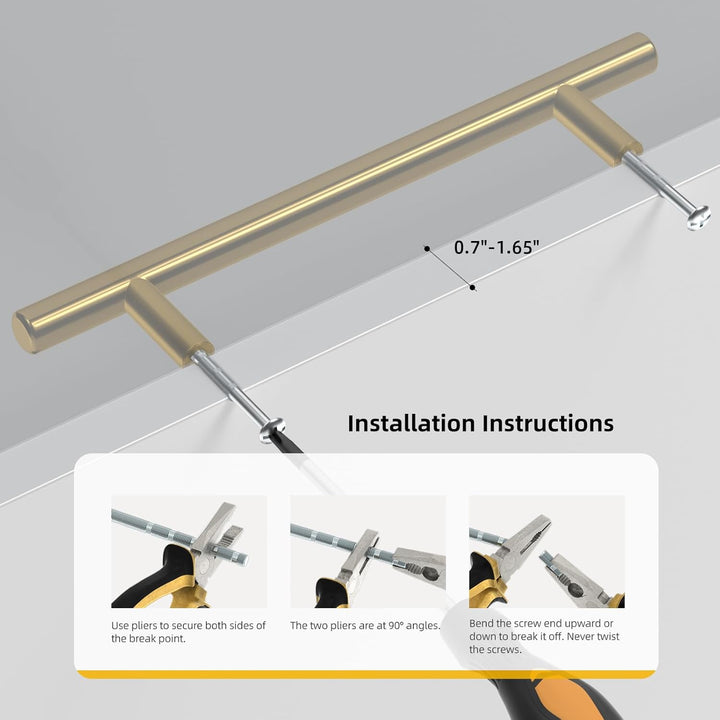 0.7"-1.65"

Installation Instructions

Use pliers to secure both sides of the break point.

The two pliers are at 90° angles.

Bend the screw end upward or down to break it off. Never twist the screws.