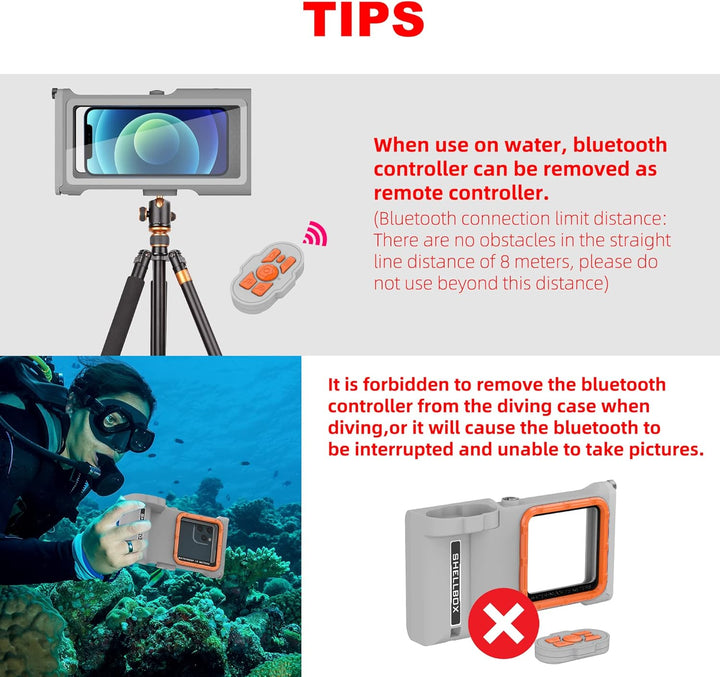 TIPS

When use on water, bluetooth controller can be removed as remote controller.
(Bluetooth connection limit distance: There are no obstacles in the straight line distance of 8 meters, please do not use beyond this distance)

It is forbidden to remove the bluetooth controller from the diving case when diving,or it will cause the bluetooth to be interrupted and unable to take pictures.

SHELLBOX