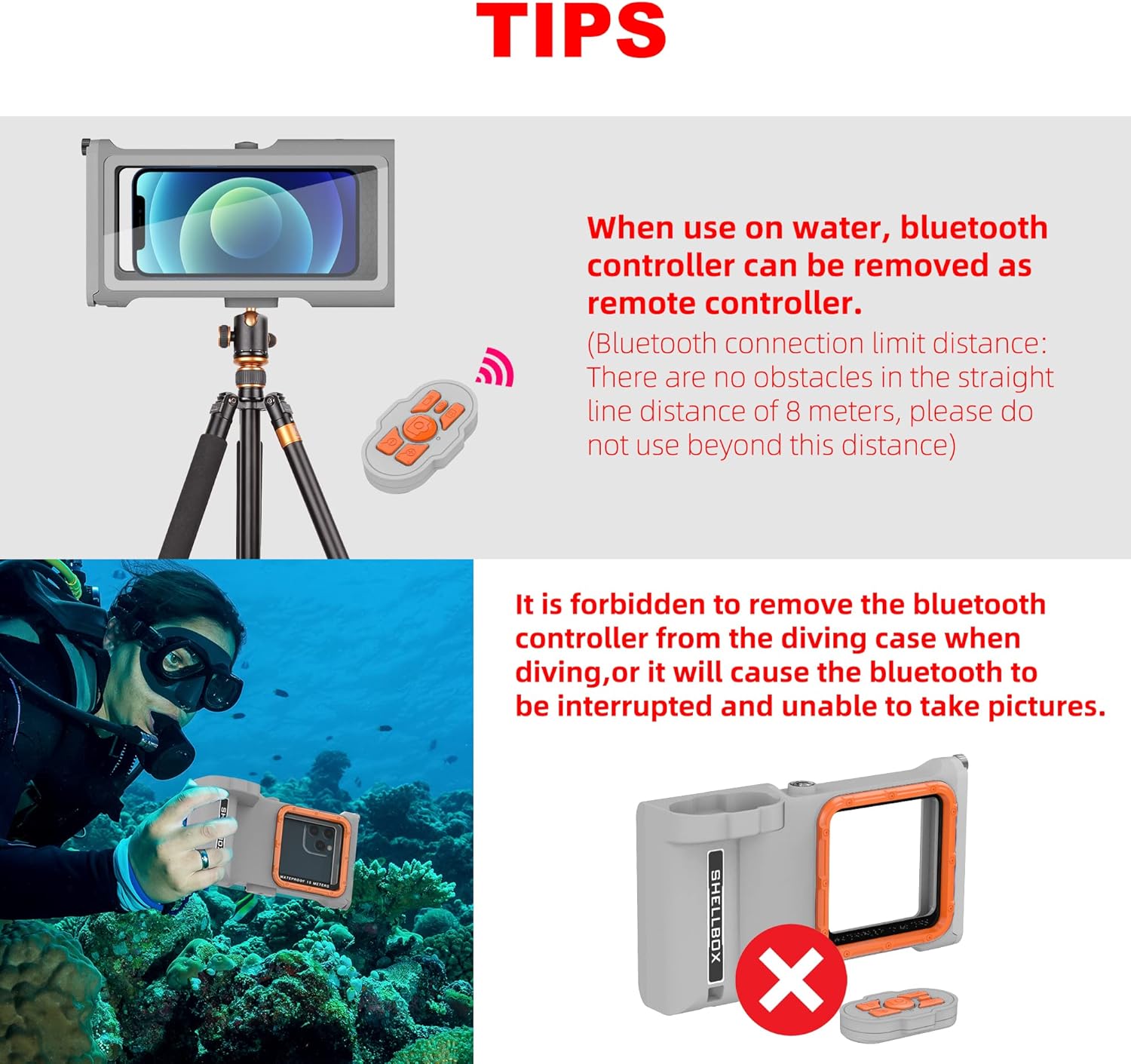 TIPS

When use on water, bluetooth controller can be removed as remote controller.
(Bluetooth connection limit distance: There are no obstacles in the straight line distance of 8 meters, please do not use beyond this distance)

It is forbidden to remove the bluetooth controller from the diving case when diving,or it will cause the bluetooth to be interrupted and unable to take pictures.

WATERPROOF 15 METERS

SHELLBOX