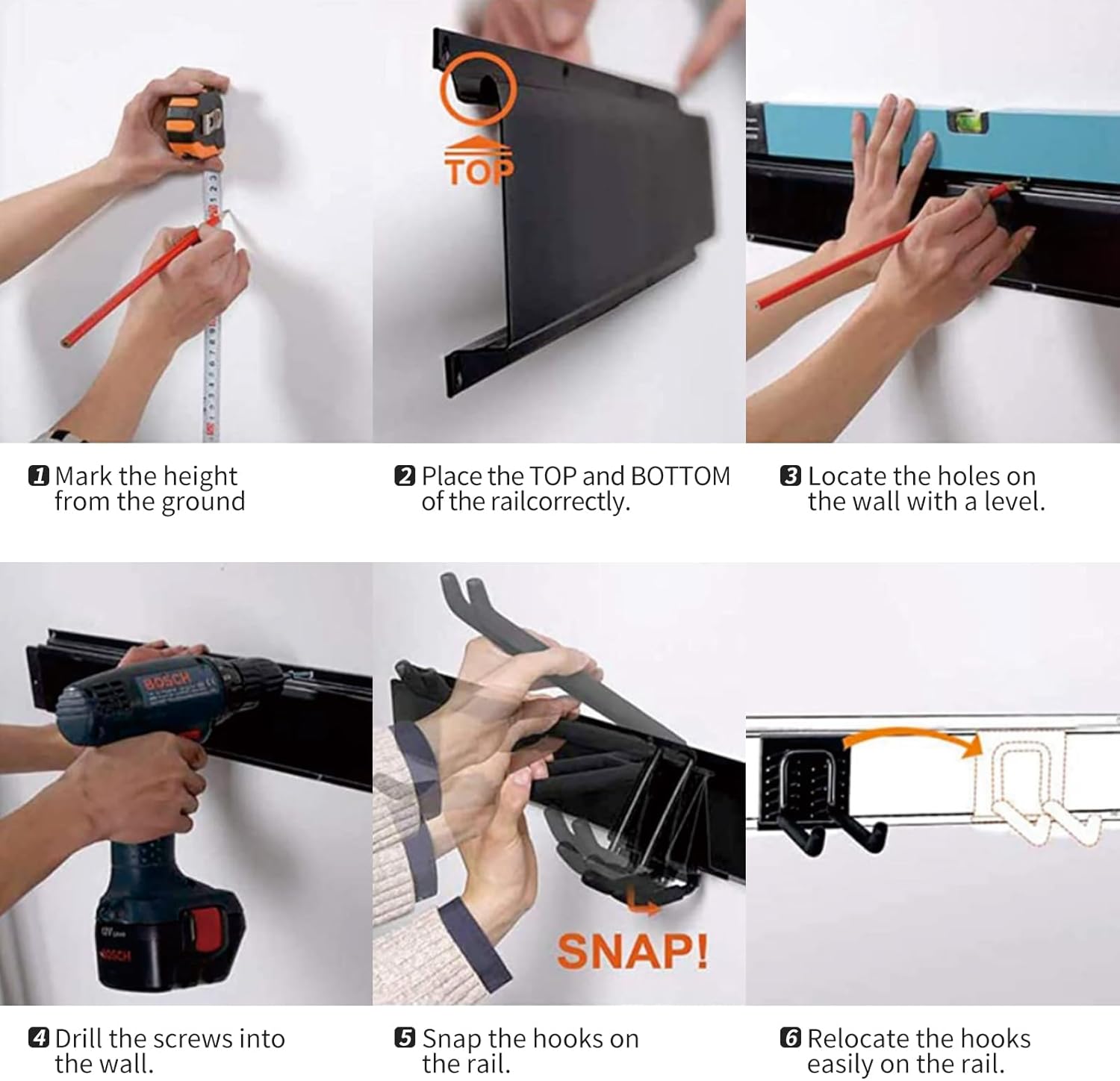 TOP

1 Mark the height from the ground

2 Place the TOP and BOTTOM of the railcorrectly.

3 Locate the holes on the wall with a level.

BOSCH

BOSCH

SNAP!

4 Drill the screws into the wall.

5 Snap the hooks on the rail.

6 Relocate the hooks easily on the rail.