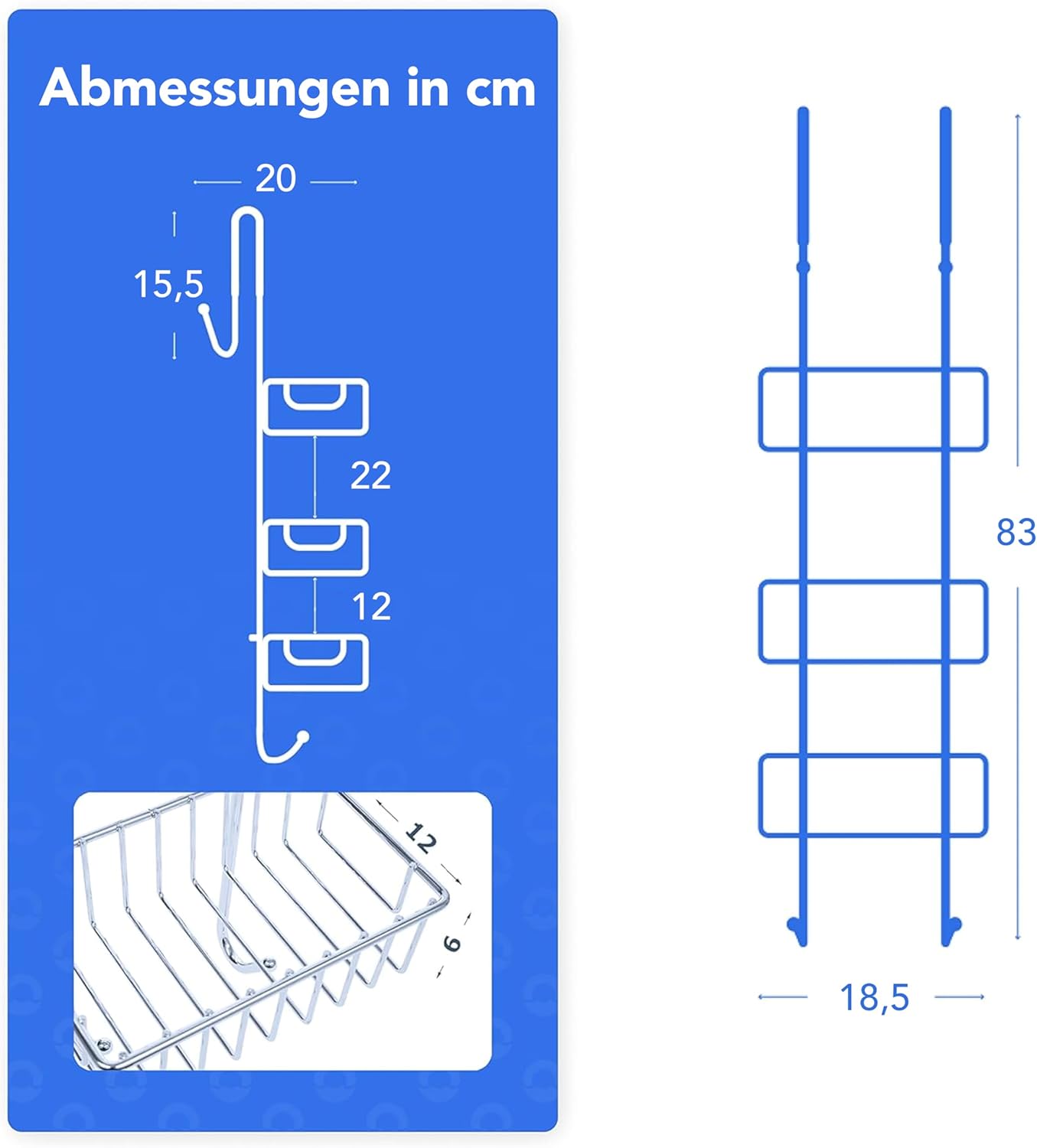 Abmessungen in cm

20

15,5

22

12

12

6

83

18,5