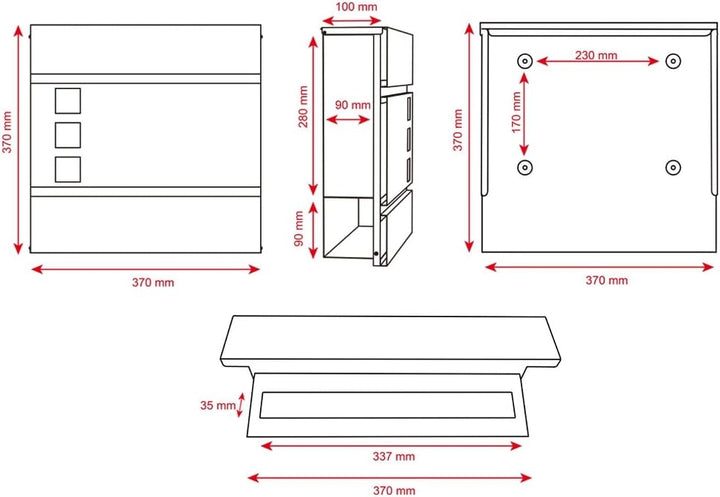 370 mm

370 mm

100 mm

280 mm

90 mm

90 mm

230 mm

170 mm

370 mm

370 mm

35 mm

337 mm

370 mm