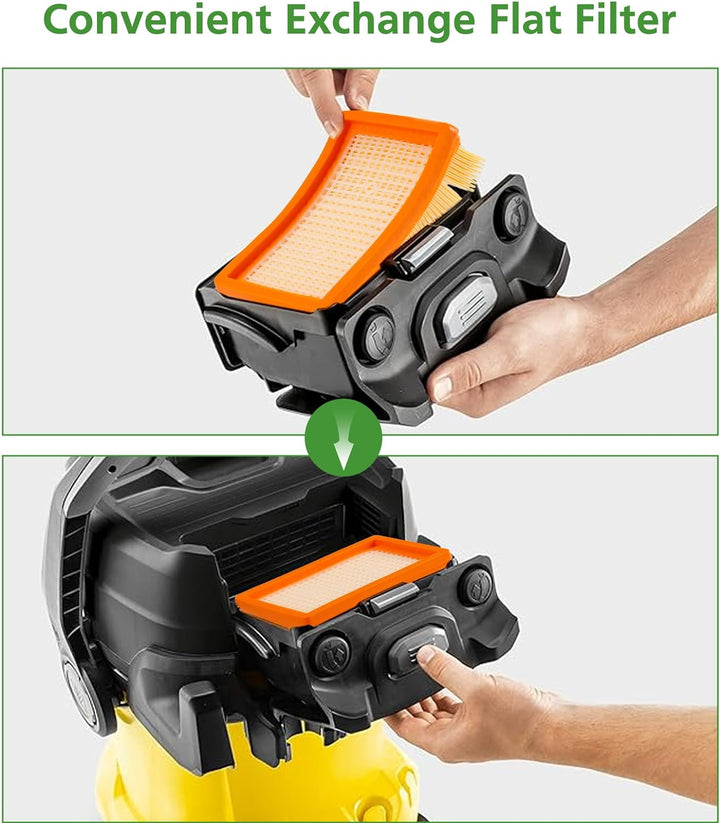 Convenient Exchange Flat Filter