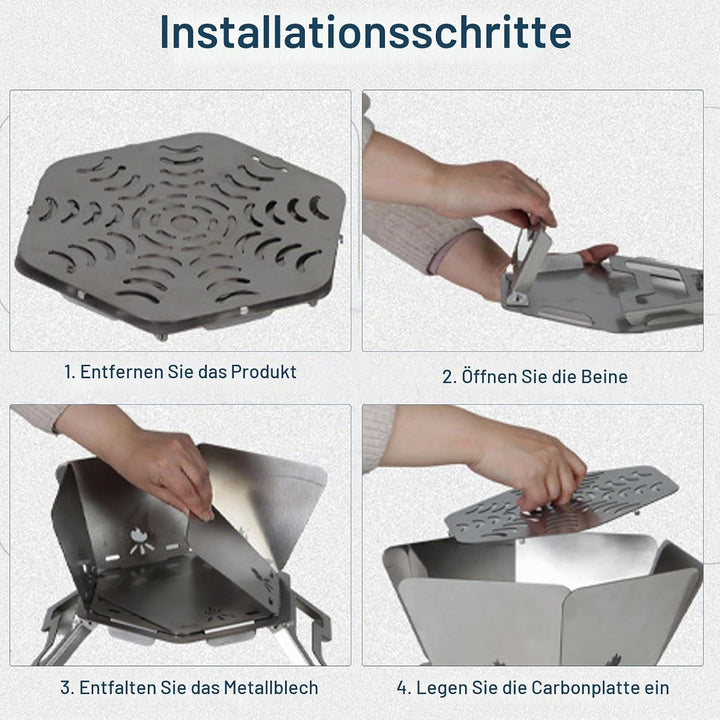 Installationsschritte

1. Entfernen Sie das Produkt

2. Öffnen Sie die Beine

3. Entfalten Sie das Metallblech

4. Legen Sie die Carbonplatte ein