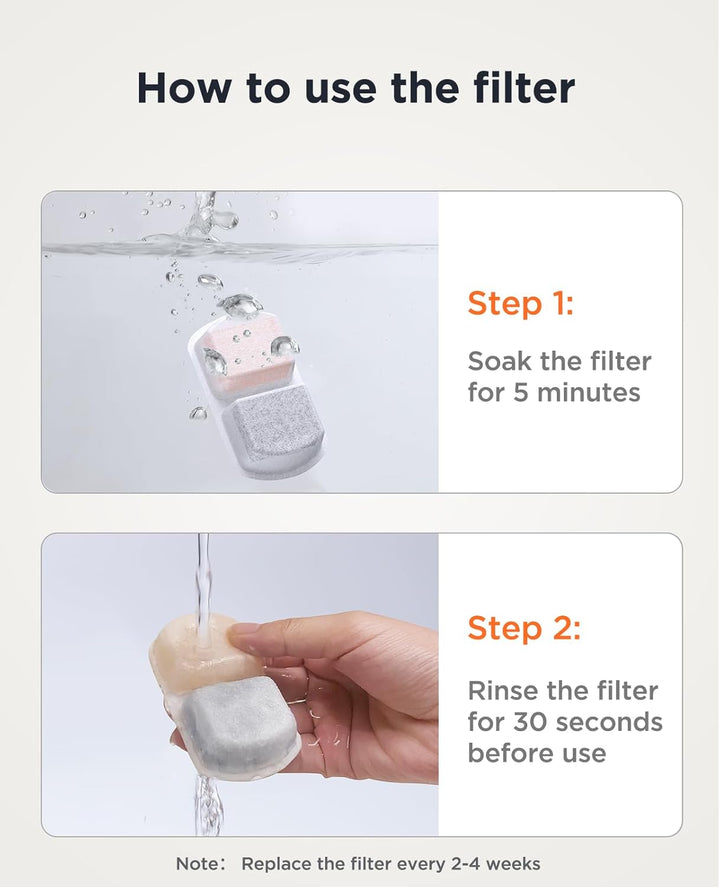 How to use the filter

Step 1:

Soak the filter for 5 minutes

Step 2:

Rinse the filter for 30 seconds before use

Note: Replace the filter every 2-4 weeks