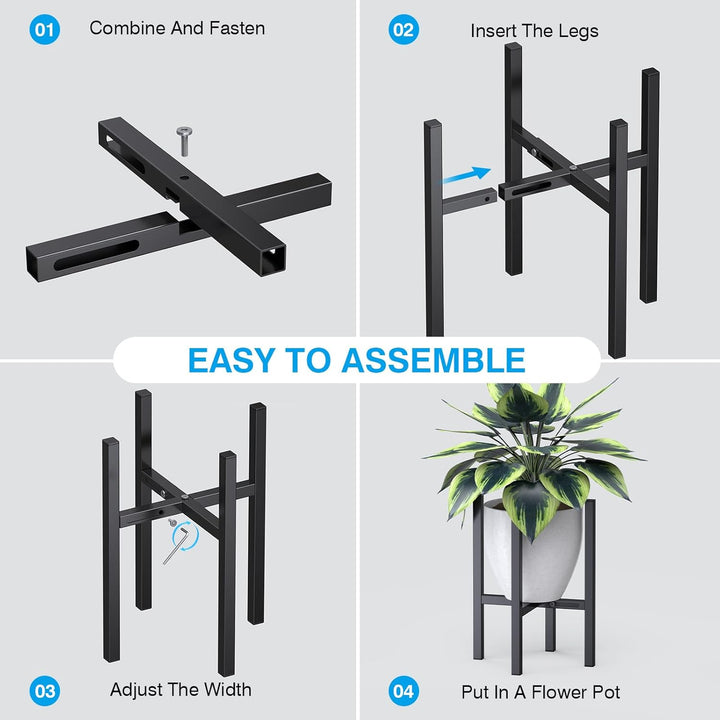 01 Combine And Fasten

02 Insert The Legs

EASY TO ASSEMBLE

03 Adjust The Width

04 Put In A Flower Pot