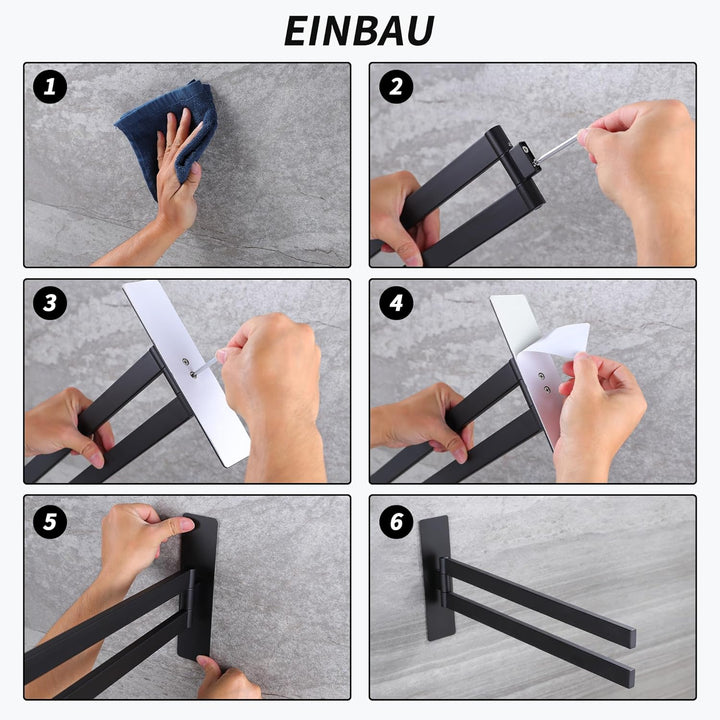 EINBAU

1

2

3

4

5

6