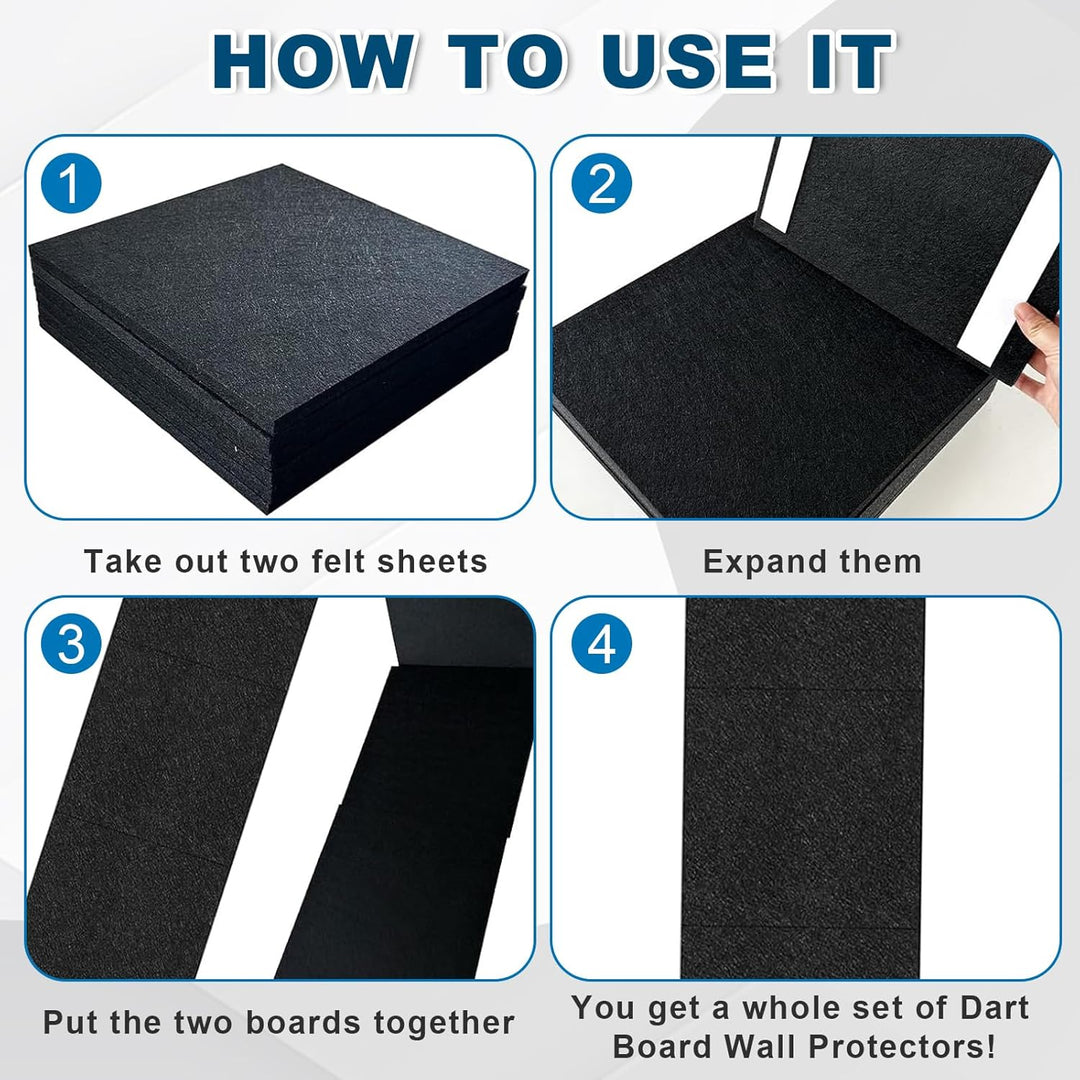 HOW TO USE IT

1

Take out two felt sheets

2

Expand them

3

Put the two boards together

4

You get a whole set of Dart Board Wall Protectors!