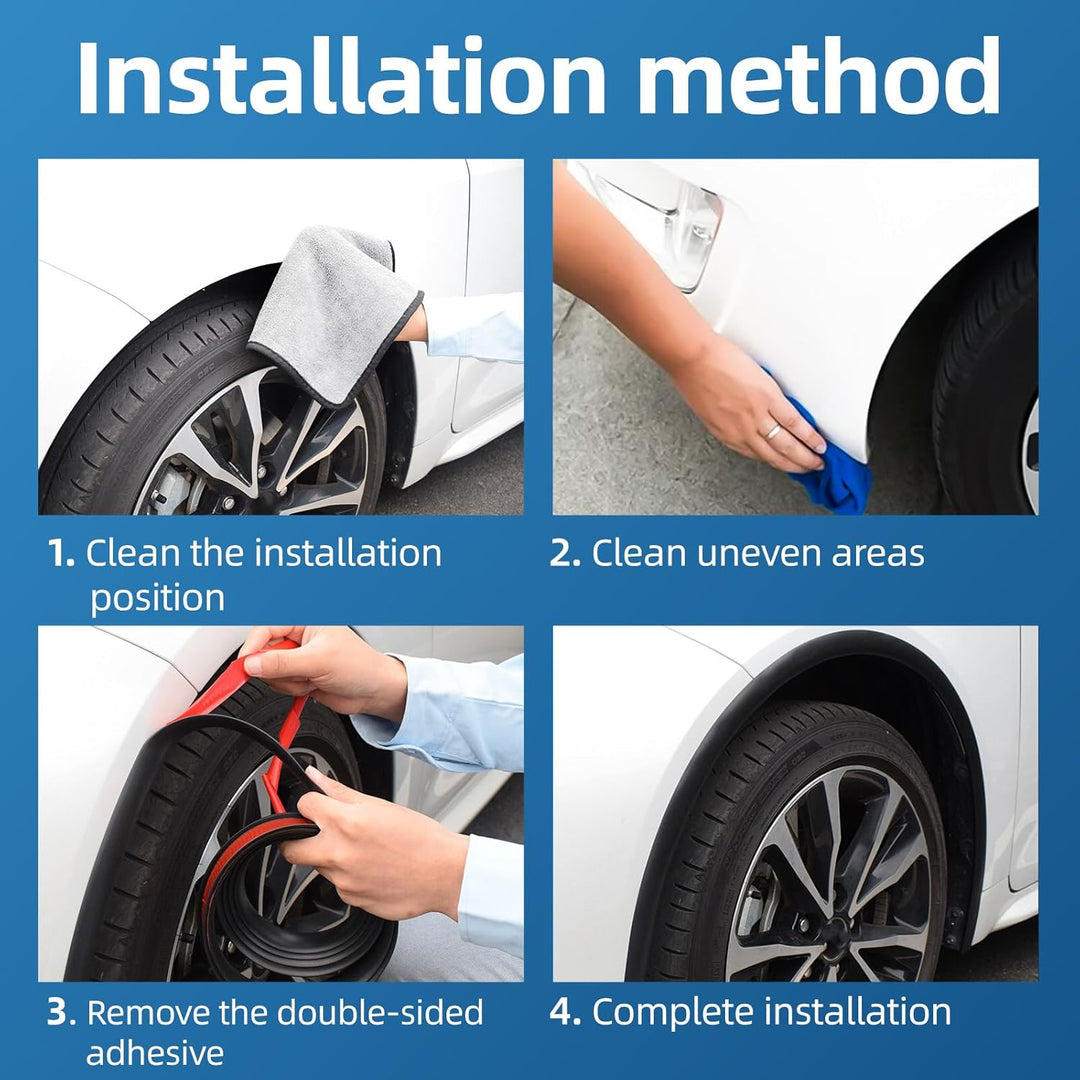 Installation method

1. Clean the installation position

2. Clean uneven areas

3. Remove the double-sided adhesive

4. Complete installation