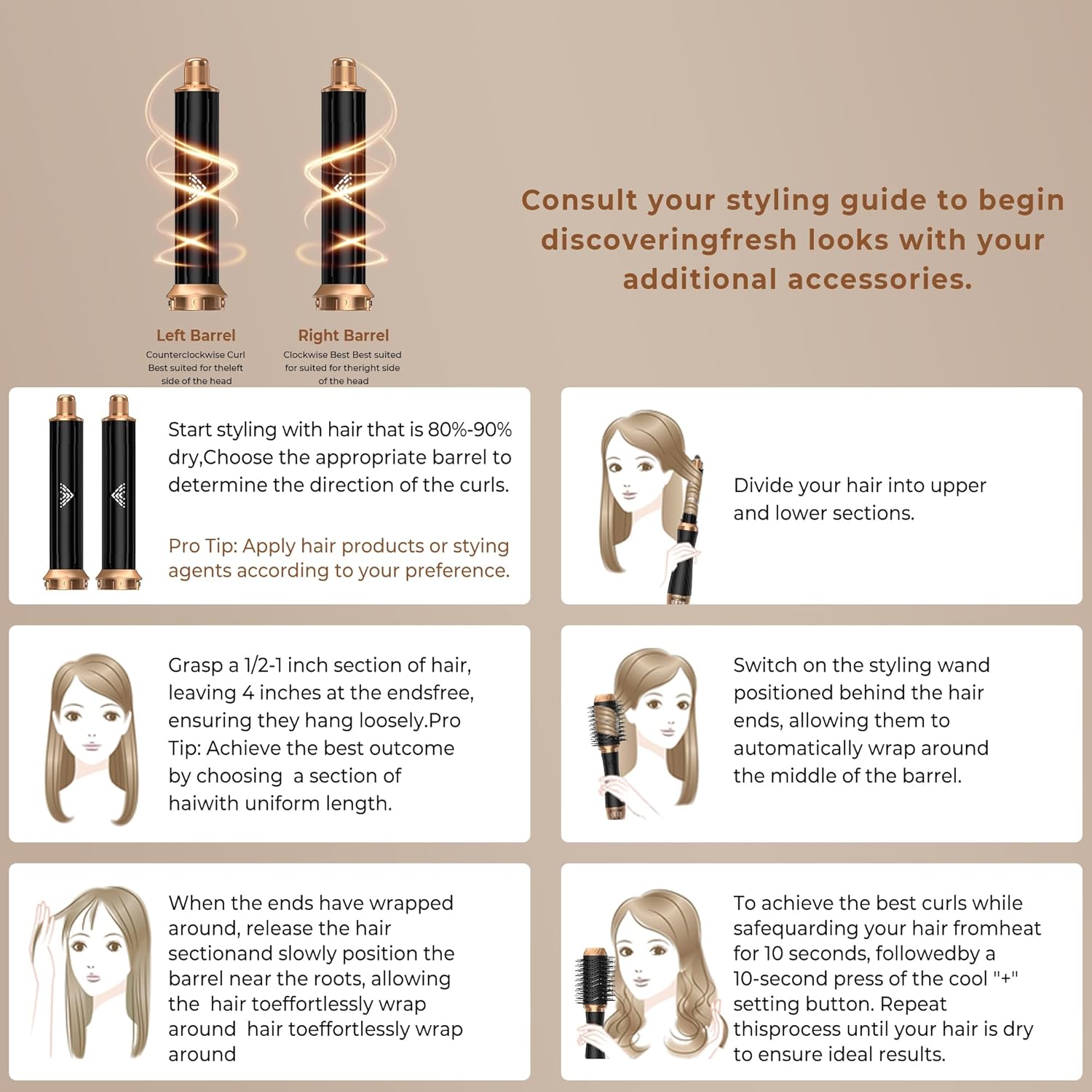 Left Barrel
Counterclockwise Curl Best suited for theleft side of the head

Right Barrel
Clockwise Best Best suited for suited for theright side of the head

Consult your styling guide to begin discoveringfresh looks with your additional accessories.

Start styling with hair that is 80%-90% dry,Choose the appropriate barrel to determine the direction of the curls.

Pro Tip: Apply hair products or stying agents according to your preference.

Divide your hair into upper and lower sections.

Grasp a 1/2-1 inch section of hair, leaving 4 inches at the endsfree, ensuring they hang loosely.Pro Tip: Achieve the best outcome by choosing a section of haiwith uniform length.

Switch on the styling wand positioned behind the hair ends, allowing them to automatically wrap around the middle of the barrel.

When the ends have wrapped around, release the hair sectionand slowly position the barrel near the roots, allowing the hair toeffortlessly wrap around hair toeffortlessly wrap around

To achieve the best curls while safequarding your hair fromheat for 10 seconds, followedby a 10-second press of the cool "+" setting button. Repeat thisprocess until your hair is dry to ensure ideal results.