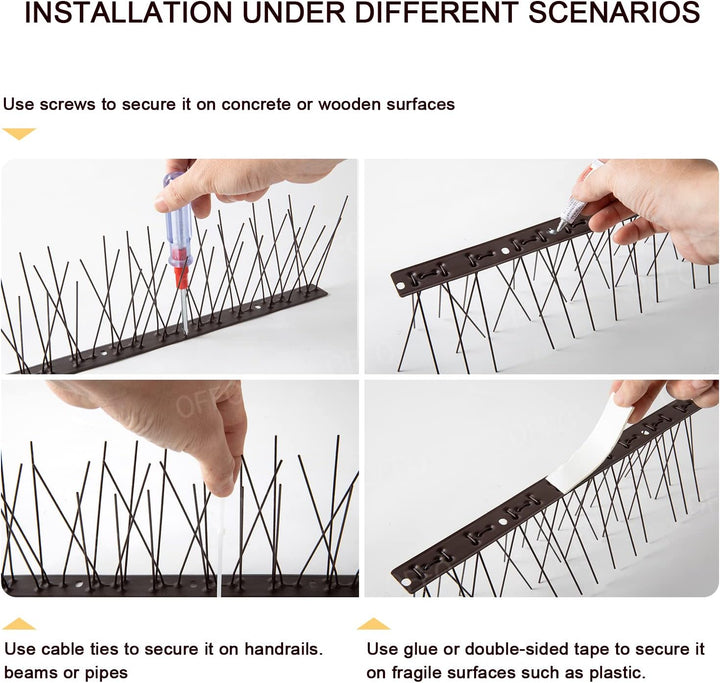 INSTALLATION UNDER DIFFERENT SCENARIOS

Use screws to secure it on concrete or wooden surfaces

Use cable ties to secure it on handrails. beams or pipes

Use glue or double-sided tape to secure it on fragile surfaces such as plastic.