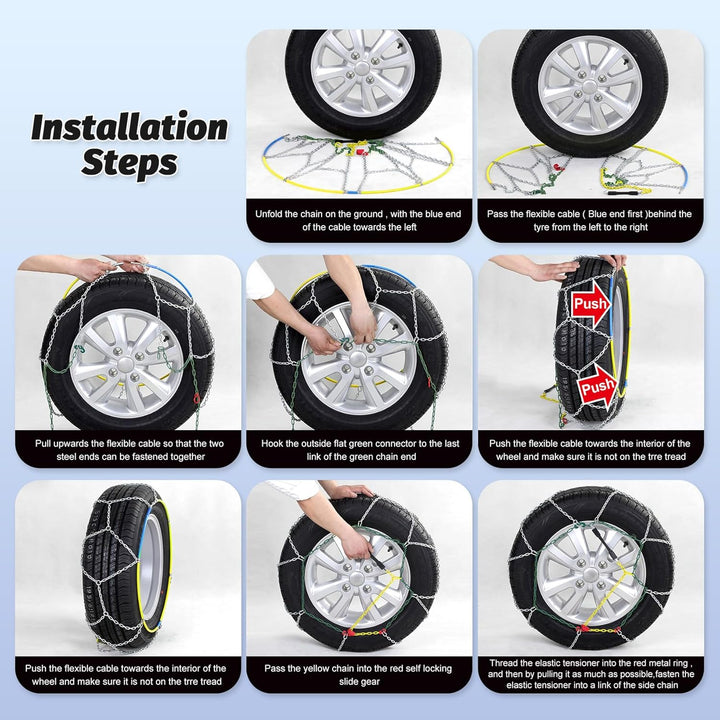 Installation Steps

Unfold the chain on the ground , with the blue end of the cable towards the left

Pass the flexible cable ( Blue end first )behind the tyre from the left to the right

Pull upwards the flexible cable so that the two steel ends can be fastened together

Hook the outside flat green connector to the last link of the green chain end

Push

Push

Push the flexible cable towards the interior of the wheel and make sure it is not on the trre tread

Push the flexible cable towards the interior of the wheel and make sure it is not on the trre tread

Pass the yellow chain into the red self locking slide gear

Thread the elastic tensioner into the red metal ring , and then by pulling it as much as possible,fasten the elastic tensioner into a link of the side chain