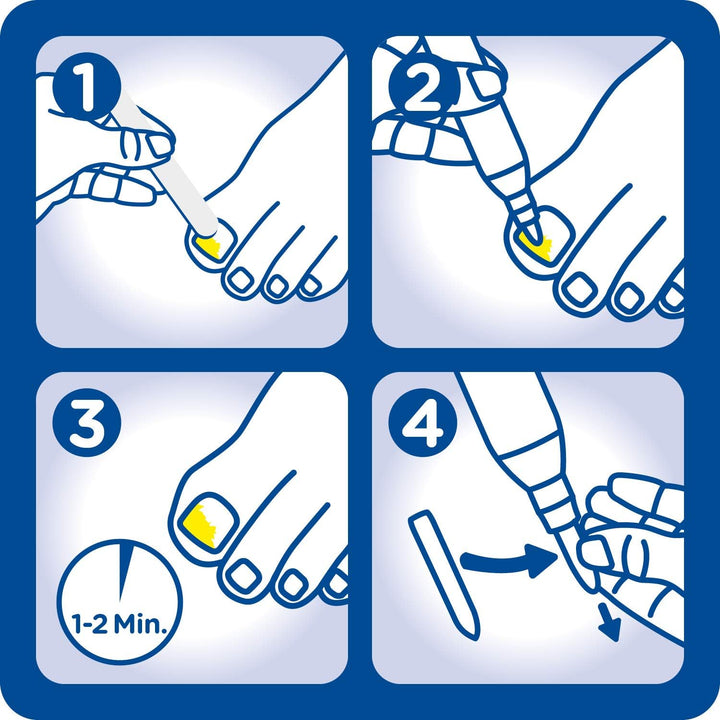 1

2

3

1-2 Min.

4