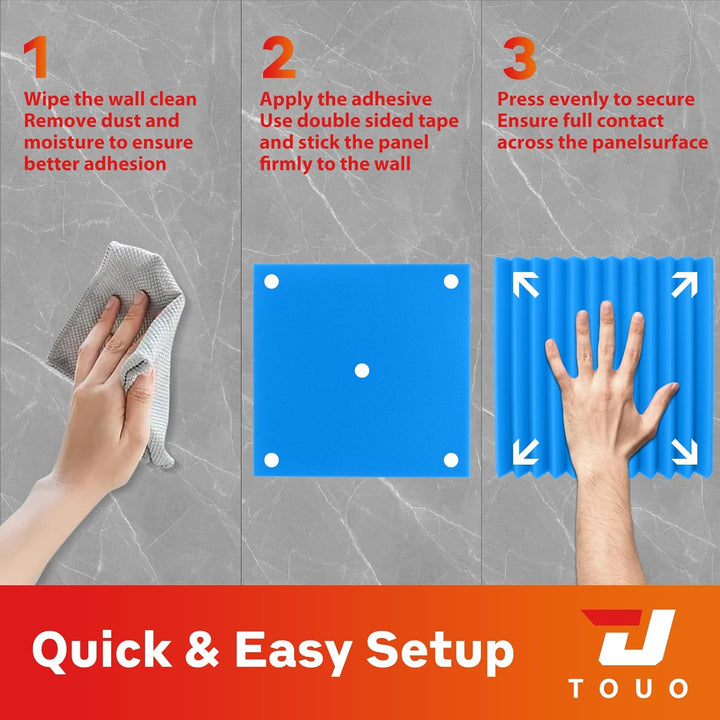 1
Wipe the wall clean
Remove dust and moisture to ensure better adhesion

2
Apply the adhesive
Use double sided tape and stick the panel firmly to the wall

3
Press evenly to secure
Ensure full contact across the panelsurface

Quick & Easy Setup

TOUO