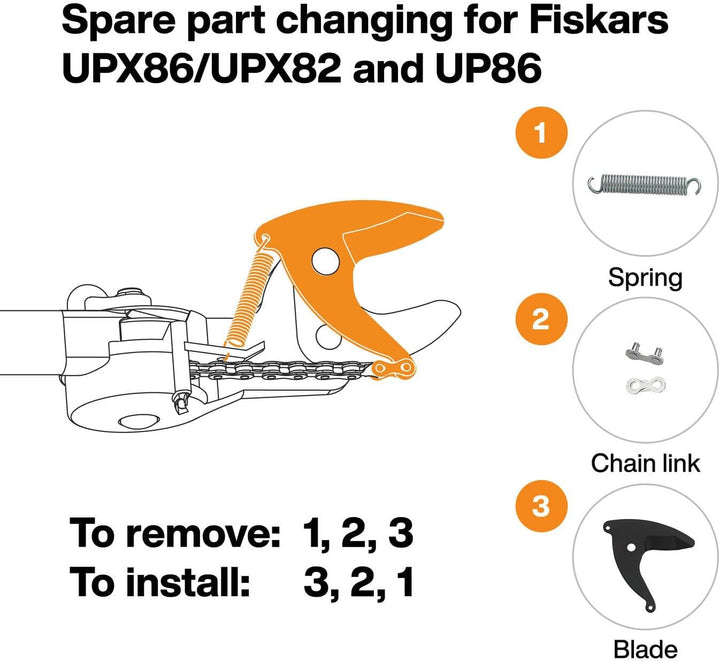 Spare part changing for Fiskars UPX86/UPX82 and UP86

1

Spring

2

Chain link

3

Blade

To remove: 1, 2, 3
To install: 3, 2, 1