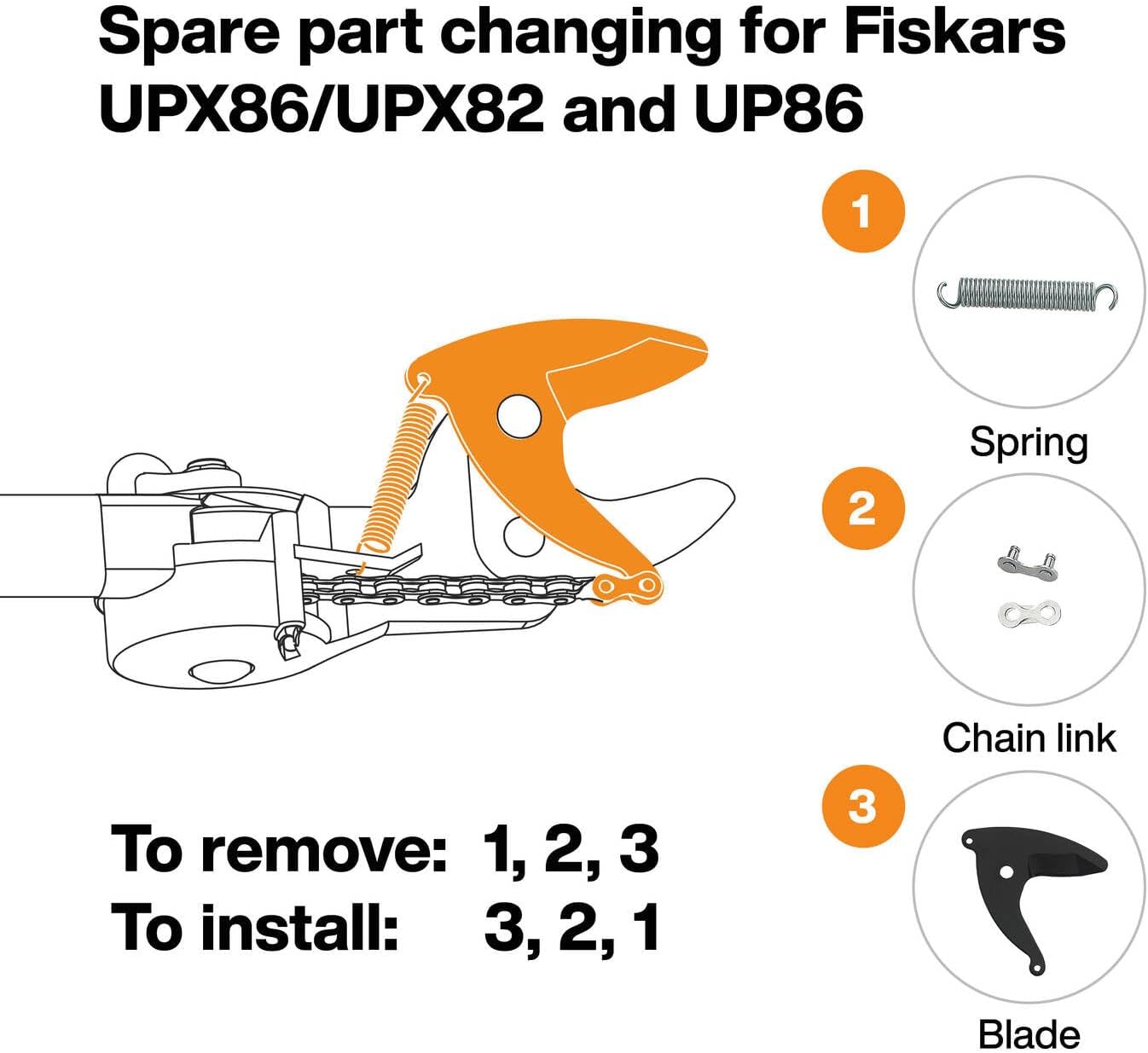 Spare part changing for Fiskars UPX86/UPX82 and UP86

1
Spring

2
Chain link

3
Blade

To remove: 1, 2, 3
To install: 3, 2, 1