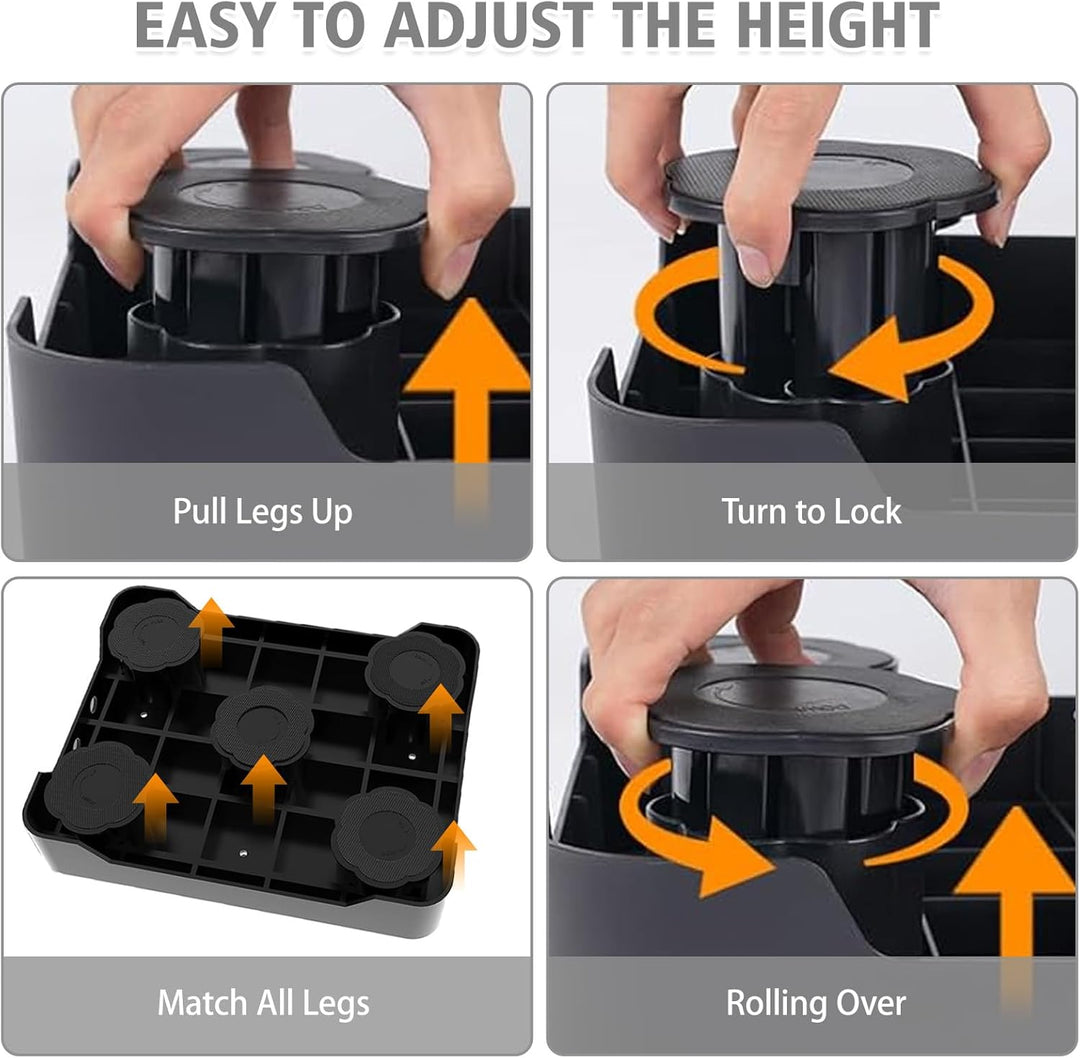 EASY TO ADJUST THE HEIGHT

Pull Legs Up

Turn to Lock

Match All Legs

Rolling Over