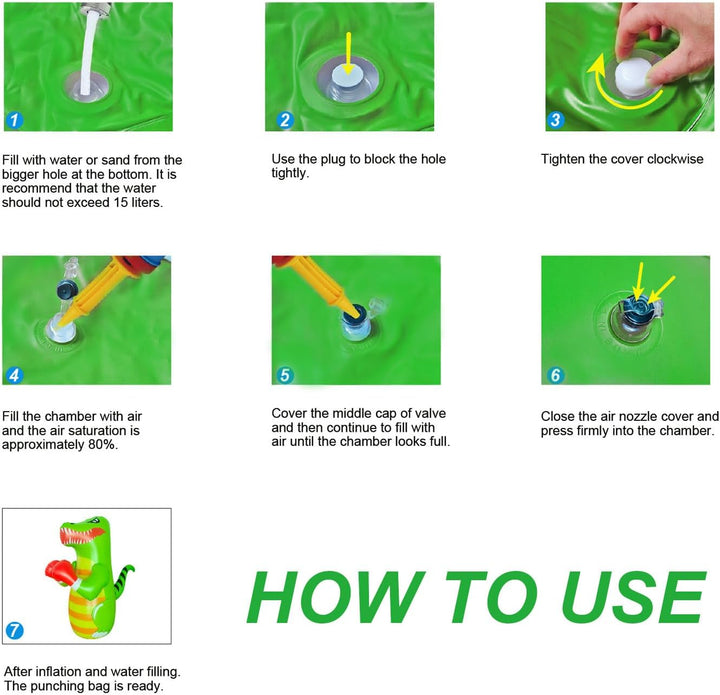 1

Fill with water or sand from the bigger hole at the bottom. It is recommend that the water should not exceed 15 liters.

2

Use the plug to block the hole tightly.

3

Tighten the cover clockwise

4

Fill the chamber with air and the air saturation is approximately 80%.

5

Cover the middle cap of valve and then continue to fill with air until the chamber looks full.

6

Close the air nozzle cover and press firmly into the chamber.

7

After inflation and water filling. The punching bag is ready.

HOW TO USE