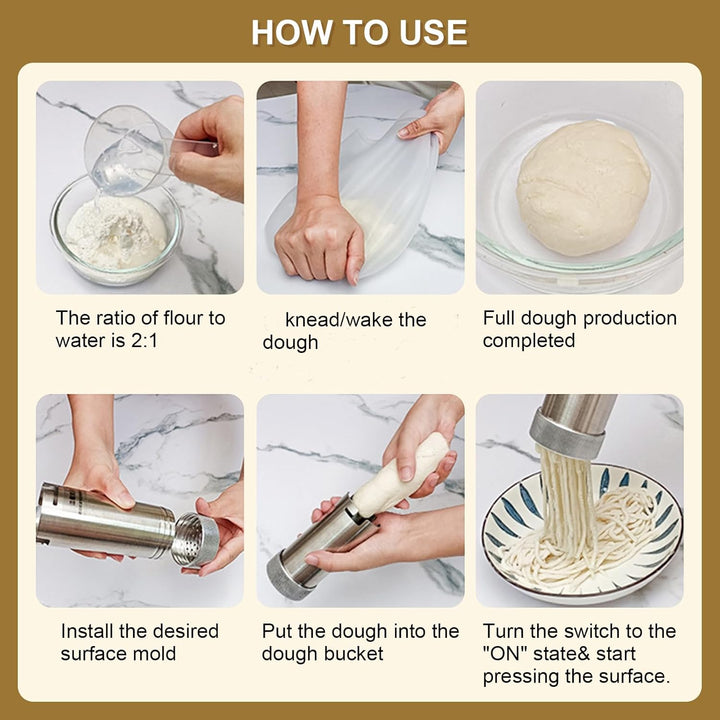 HOW TO USE

The ratio of flour to water is 2:1

knead/wake the dough

Full dough production completed

Install the desired surface mold

Put the dough into the dough bucket

Turn the switch to the "ON" state& start pressing the surface.