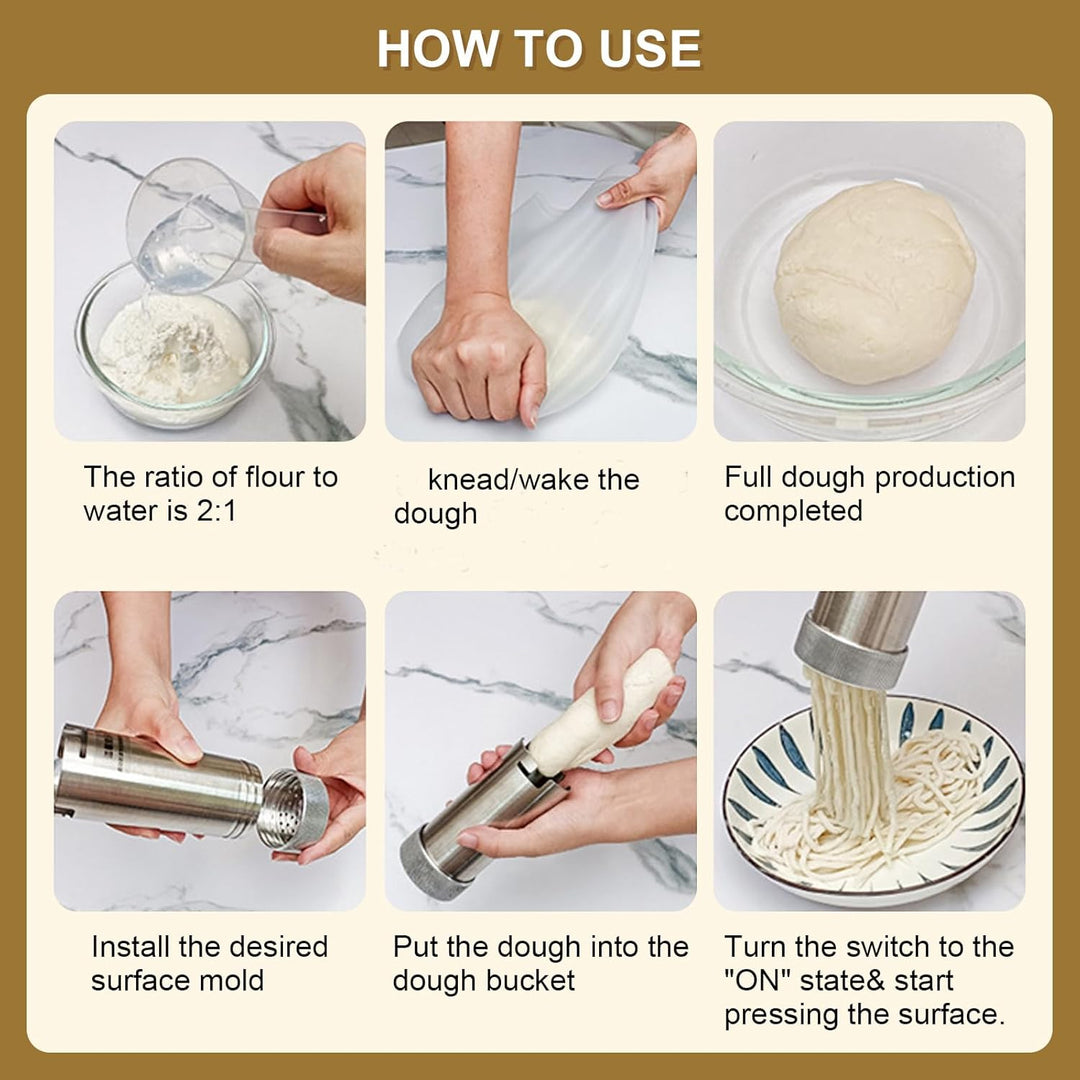 HOW TO USE

The ratio of flour to water is 2:1

knead/wake the dough

Full dough production completed

Install the desired surface mold

Put the dough into the dough bucket

Turn the switch to the "ON" state& start pressing the surface.