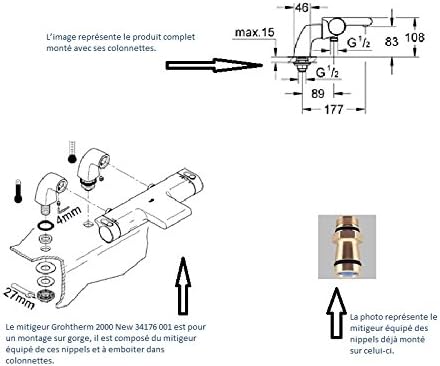 L'image représente le produit complet monté avec ses colonnettes.

46
max.15
$G\,^1/_2$
83
108
$G\,^1/_2$
89
177

4mm
27mm

Le mitigeur Grohtherm 2000 New 34176 001 est pour un montage sur gorge, il est composé du mitigeur équipé de ces nippels et à emboiter dans colonnettes.

La photo représente le mitigeur équipé des nippels déjà monté sur celui-ci.