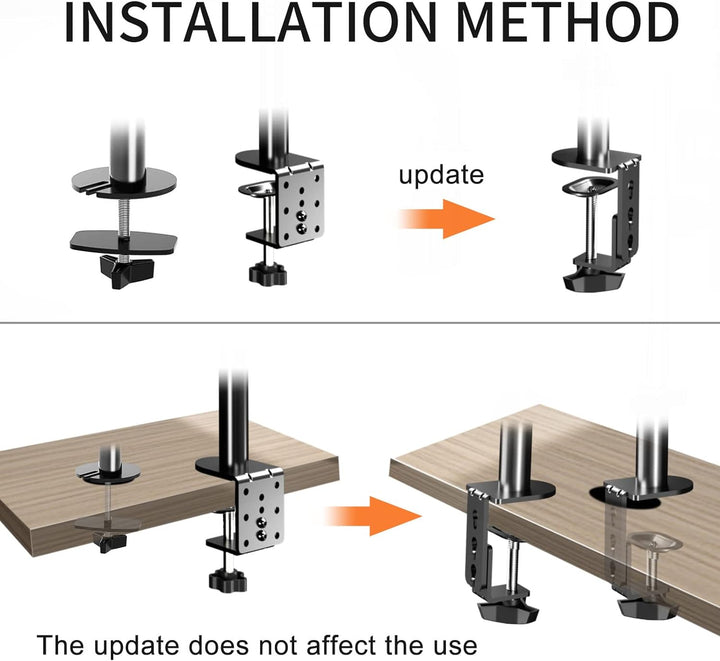 INSTALLATION METHOD

update

The update does not affect the use