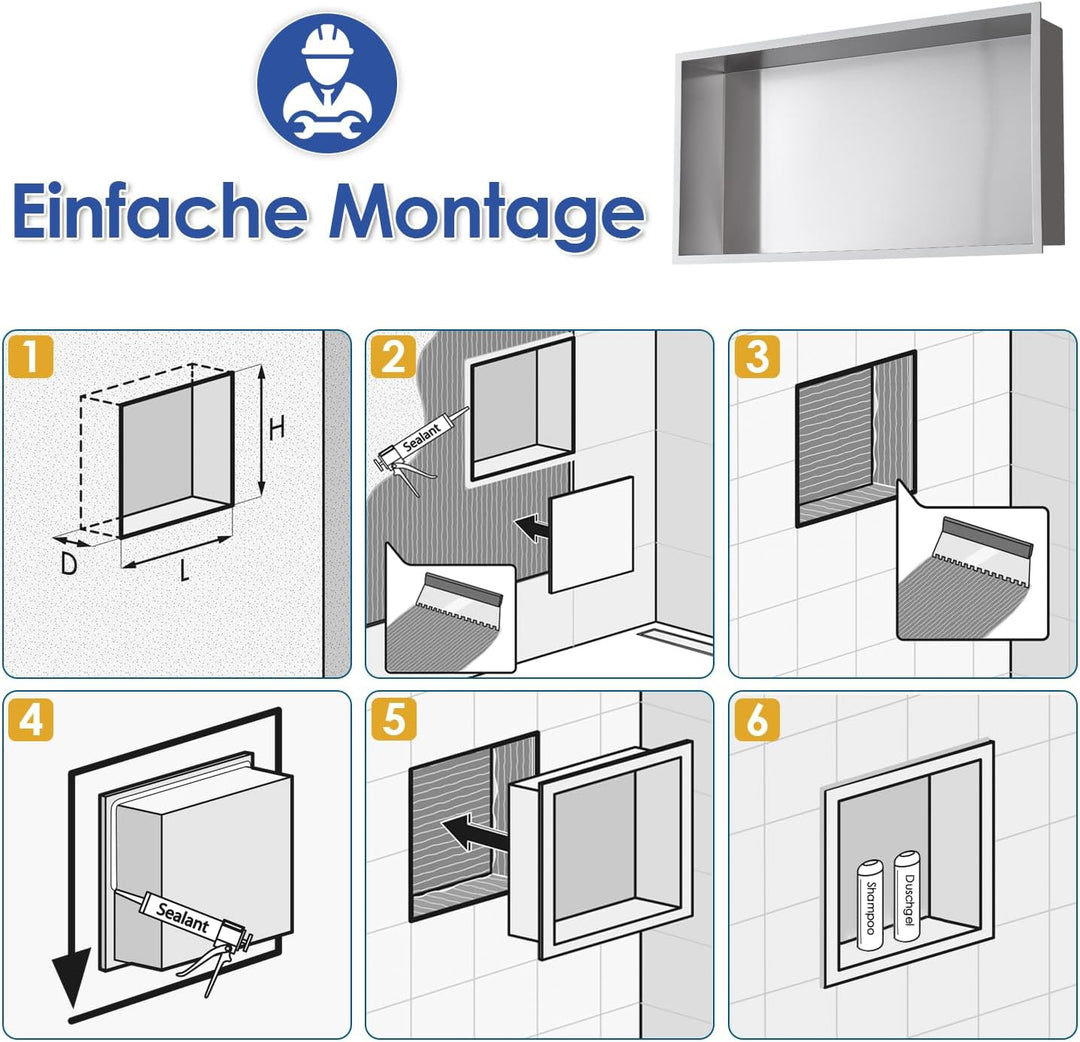 Einfache Montage

1

H

D

L

2

Sealant

3

4

Sealant

5

6

Shampoo

Duschgel