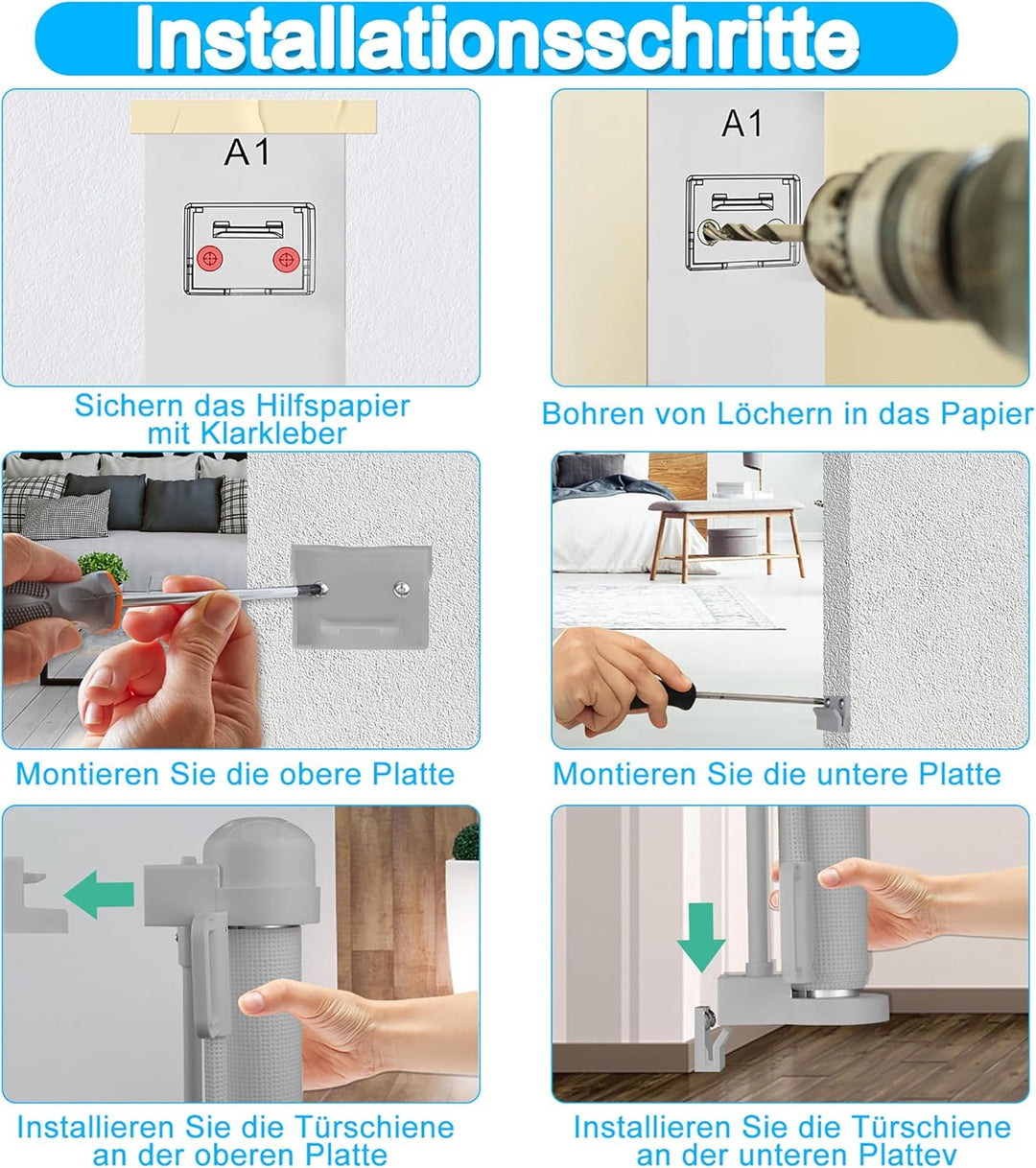 Installationsschritte

A1

Sichern das Hilfspapier mit Klarkleber

A1

Bohren von Löchern in das Papier

Montieren Sie die obere Platte

Montieren Sie die untere Platte

Installieren Sie die Türschiene an der oberen Platte

Installieren Sie die Türschiene an der unteren Plattev